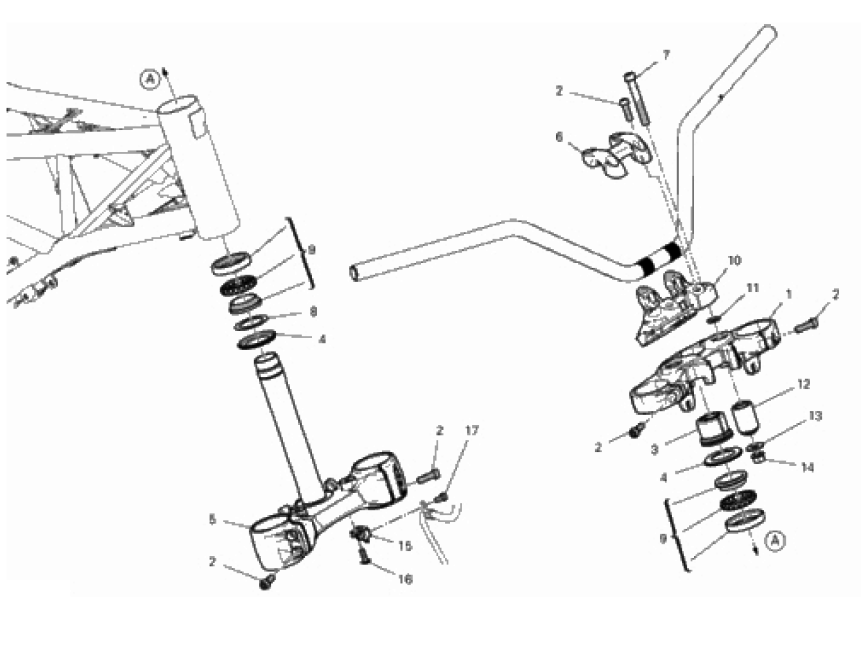 A
9
8
4
2
17
5
15
2
16
7
2
6
10
11
1
2
12
13
2
3
14
4
9
A