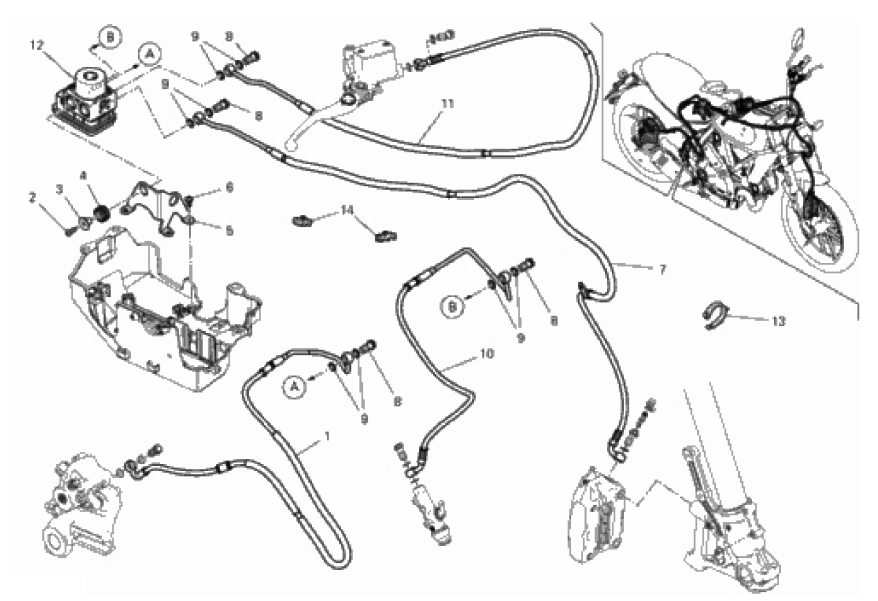 12
B
A
9
8
9
8
11
2
3
4
6
5
14
7
B
9
8
13
A
9
8
10
1