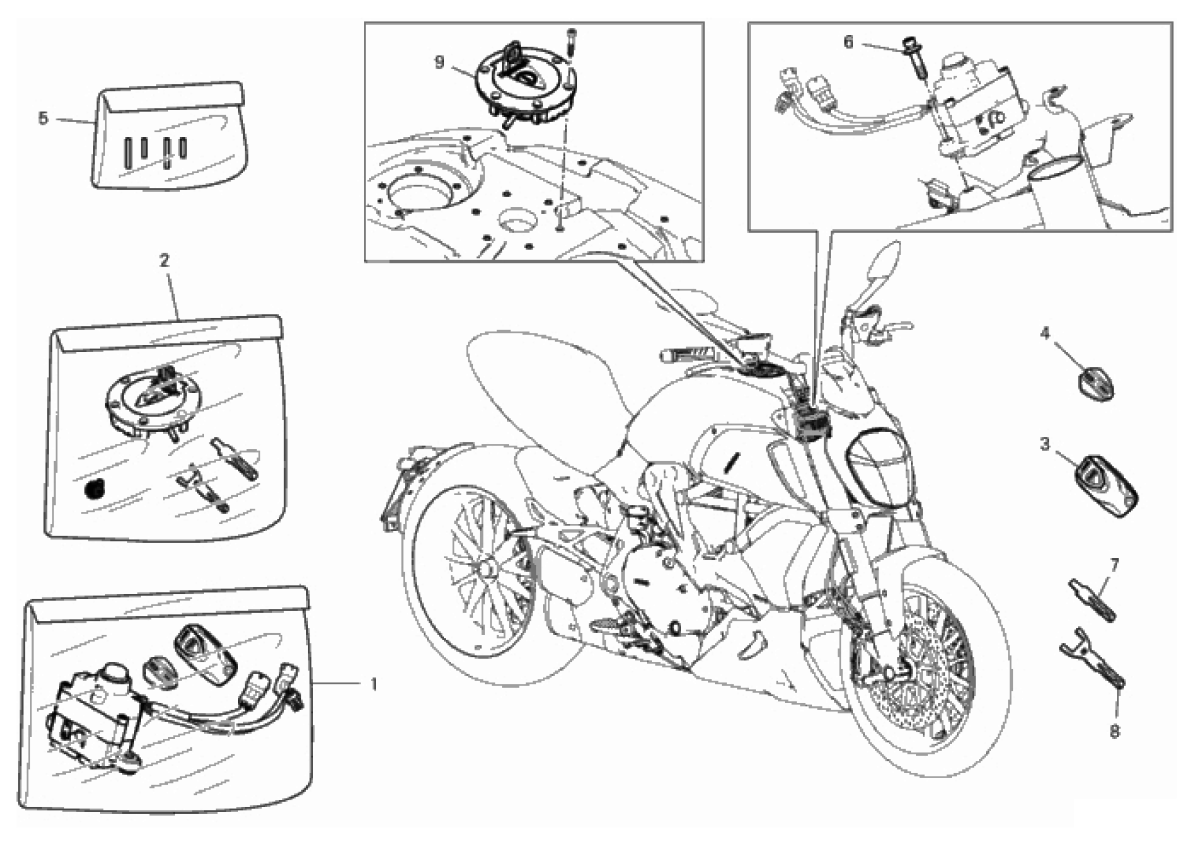 5
2
1
9
6
4
3
7
8