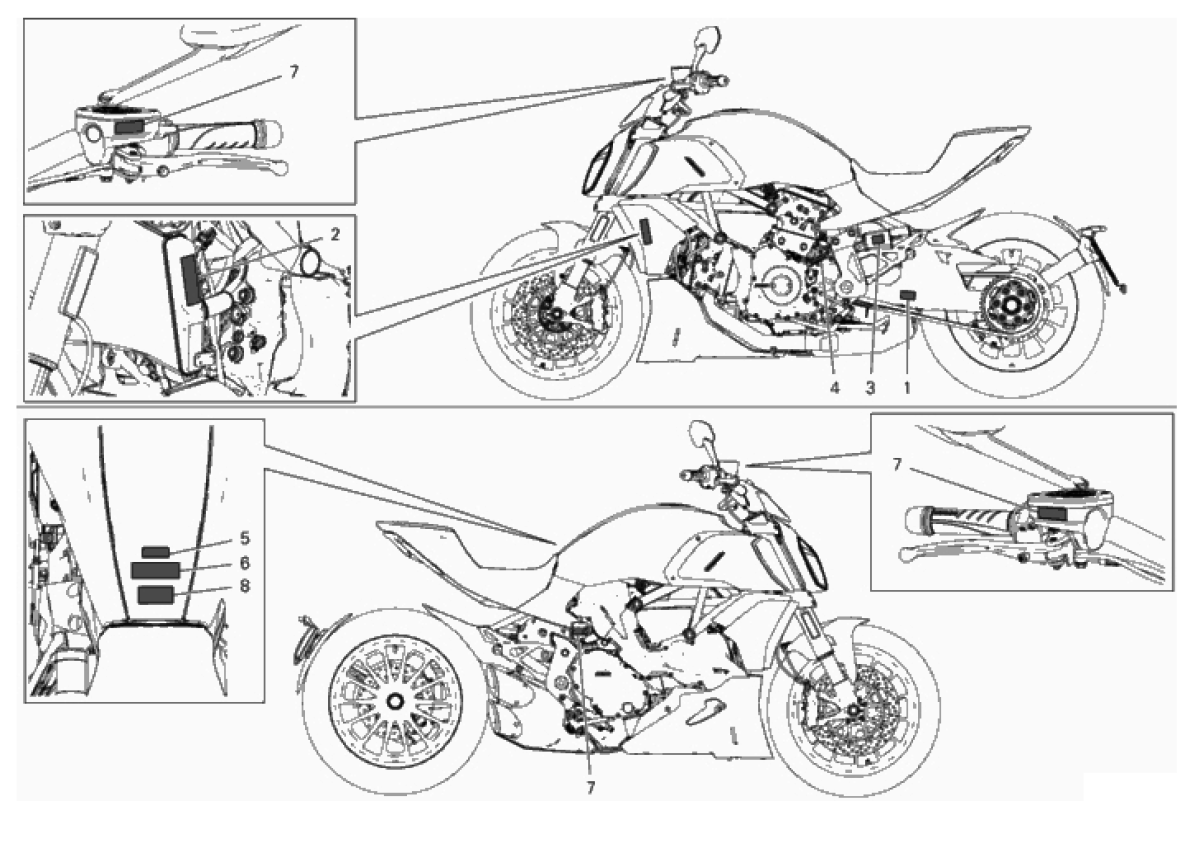 7
2
4
3
1
7
5
6
8
7