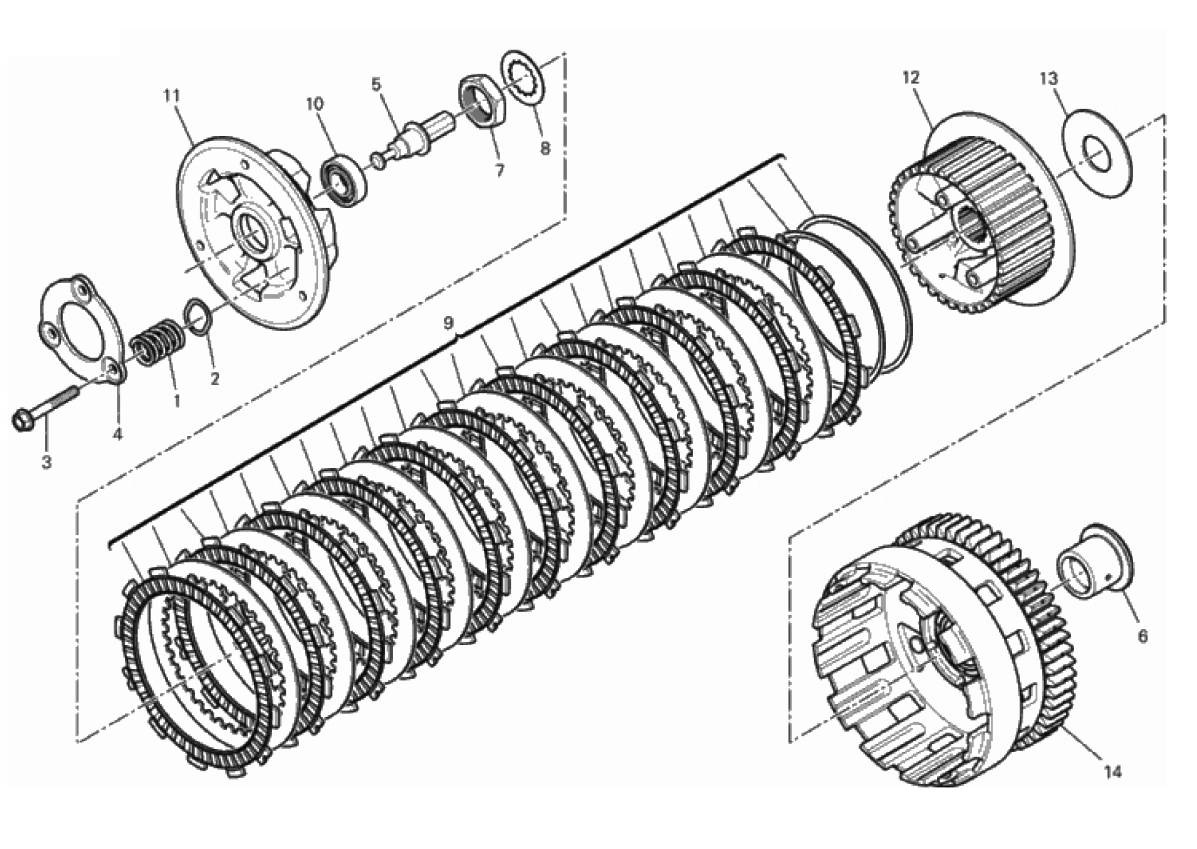 11
10
5
7
8
12
13
9
4
1
2
3
6
14