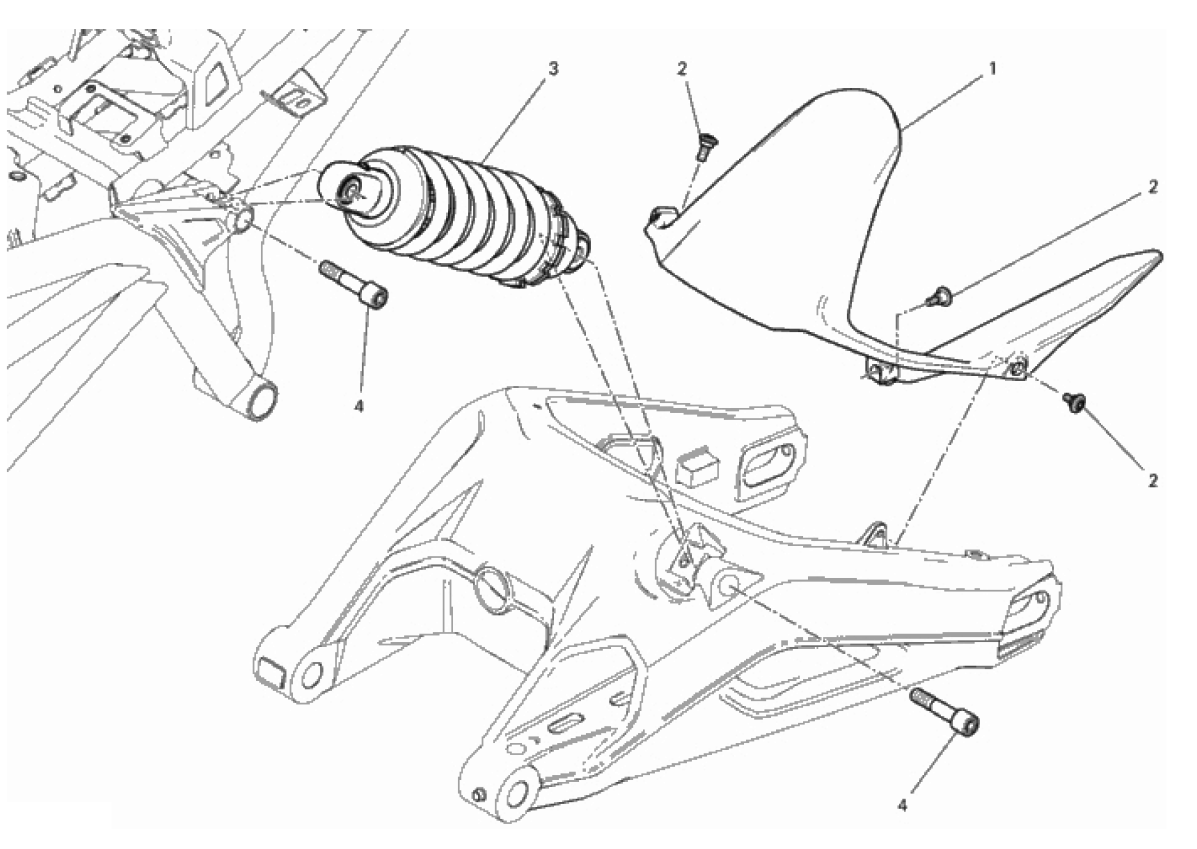 3
2
1
2
4
2
4