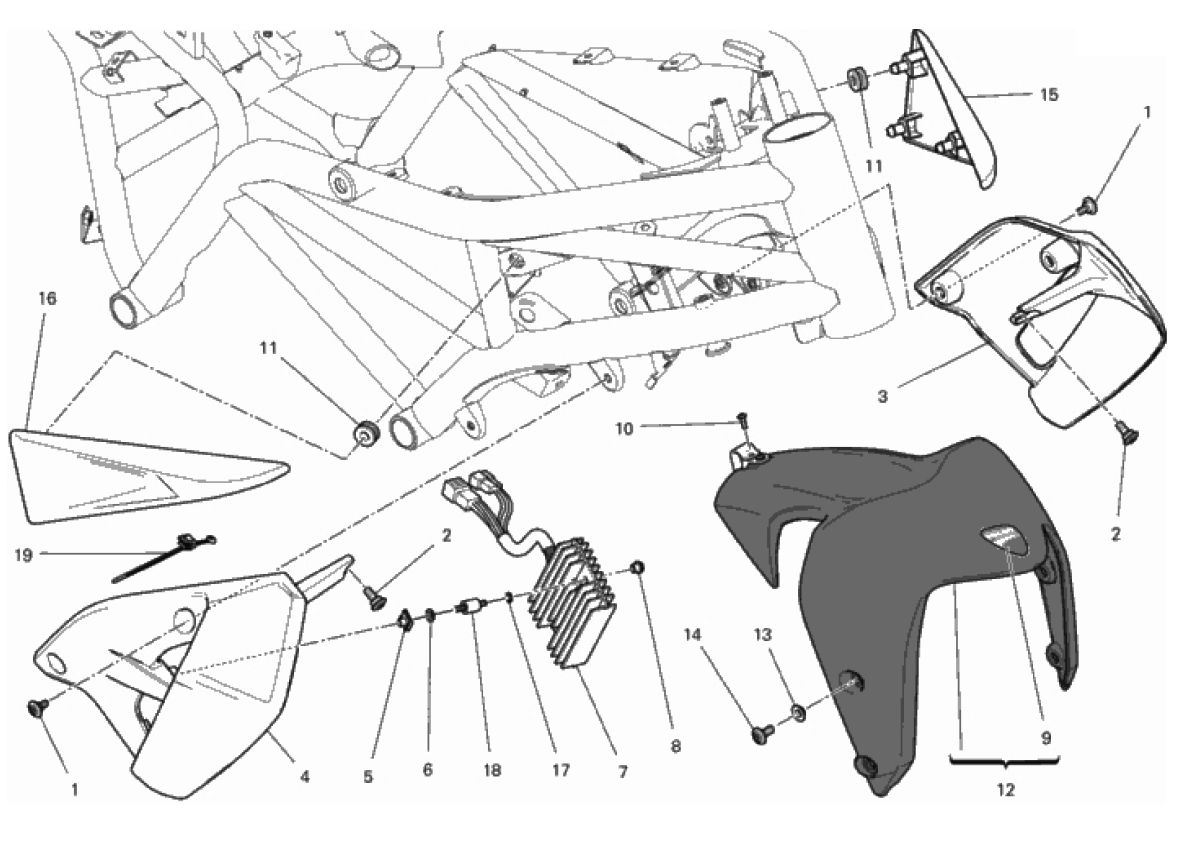 15
1
11
16
11
3
10
2
19
2
14
13
9
1
4
5
6
18
17
7
8
12