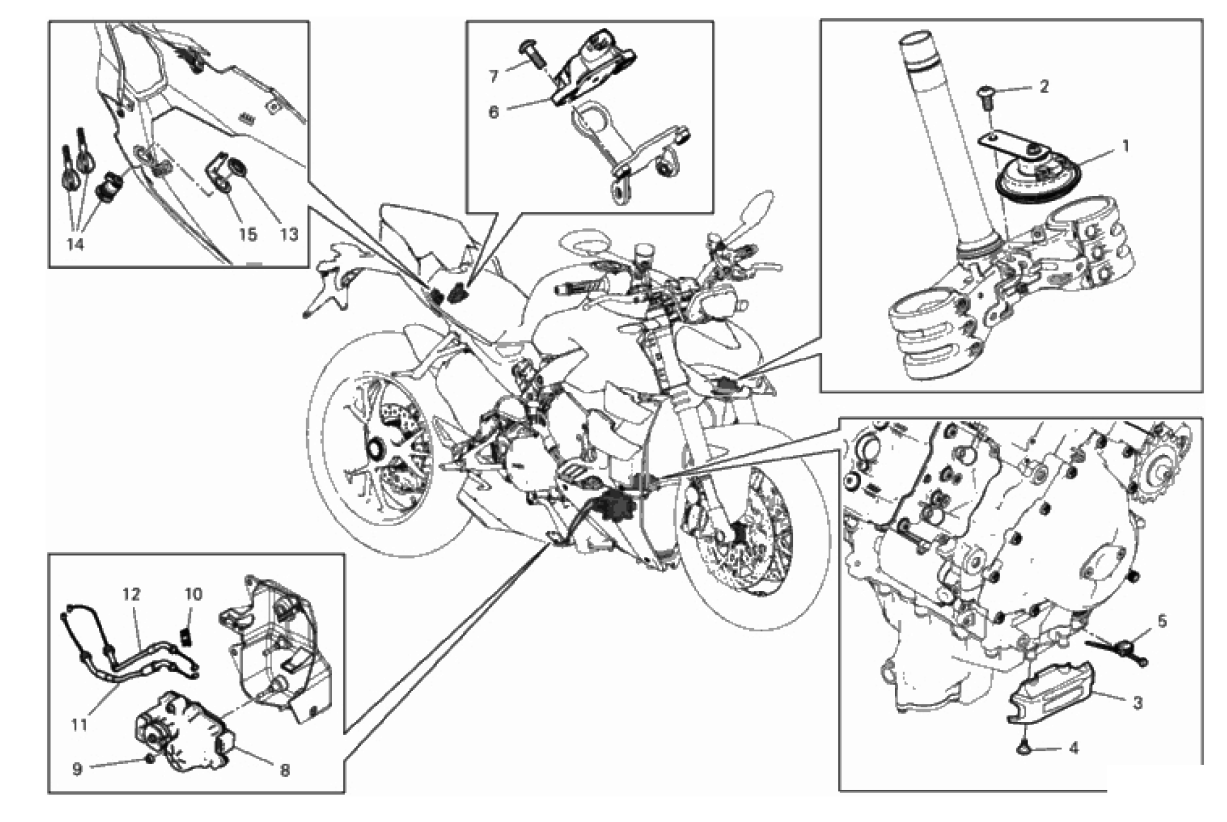 14
15
13
7
6
2
1
12
10
11
9
8
5
3
4