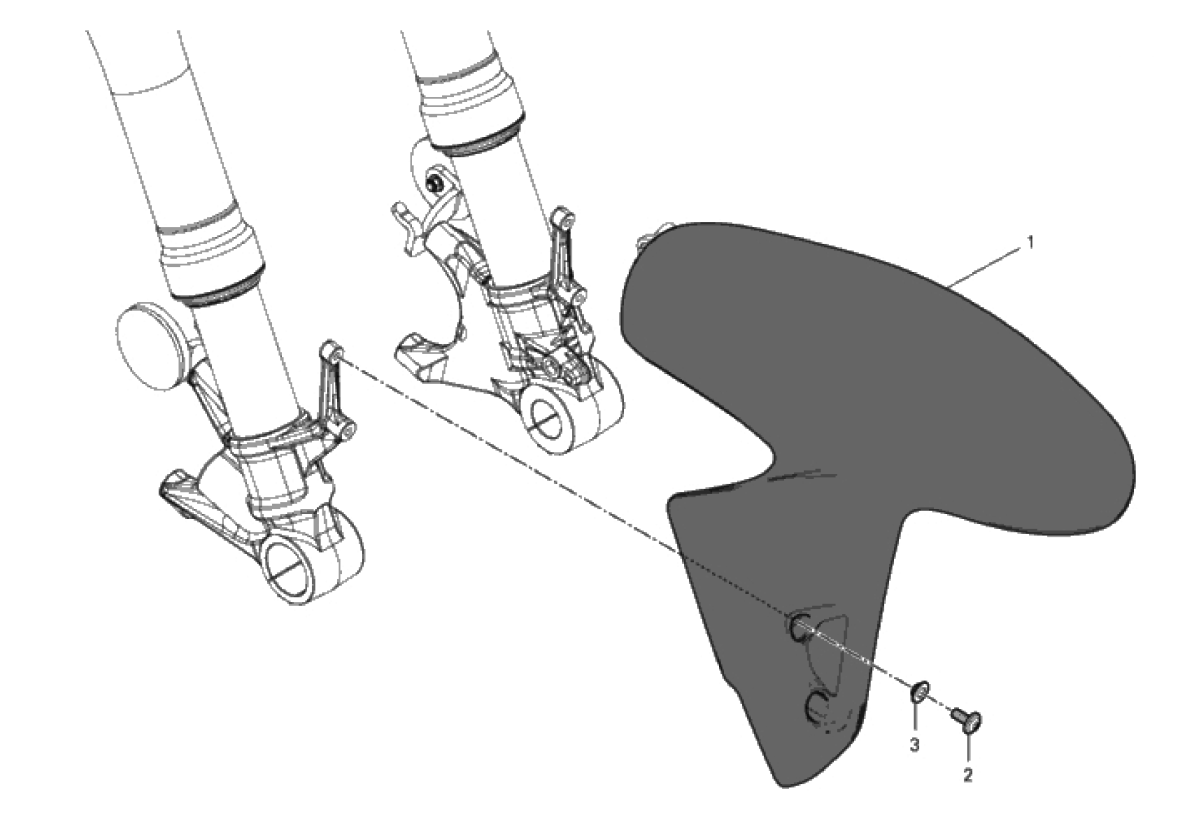 1
3
2