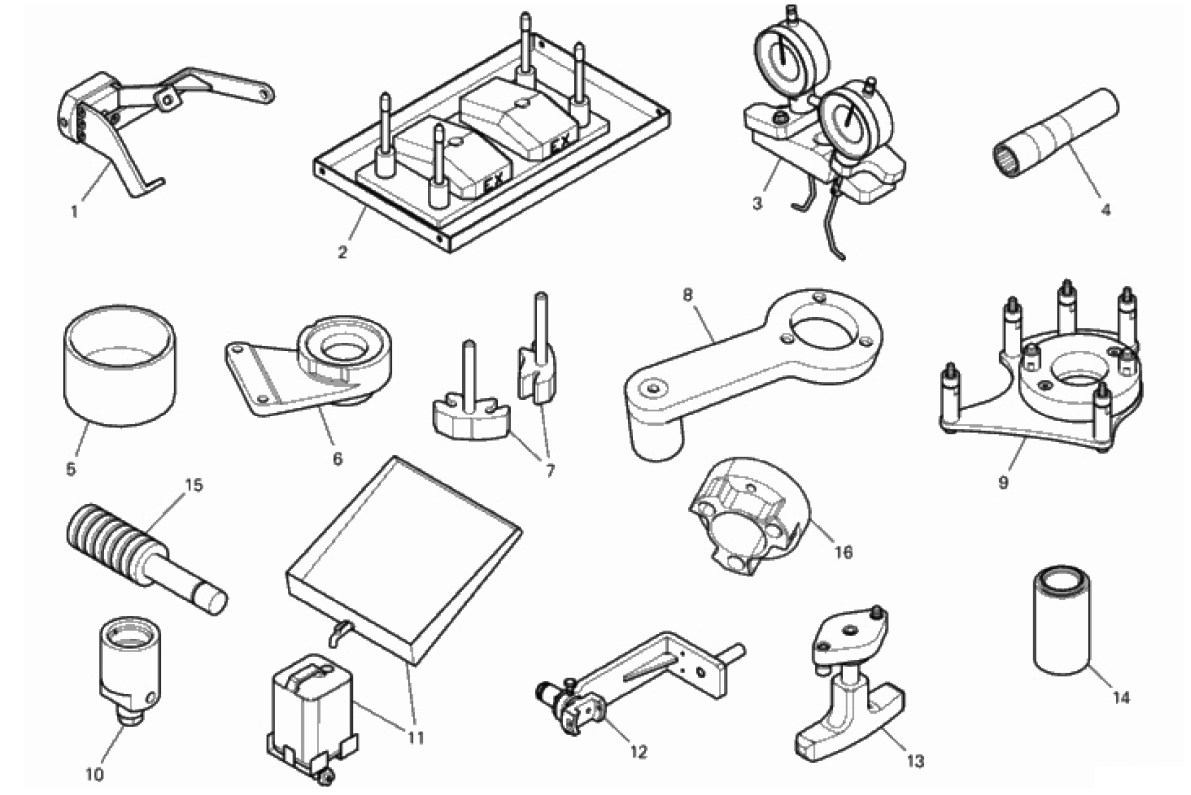 1
2
EX
EX
3
4
5
6
7
8
9
15
16
10
11
12
13
14