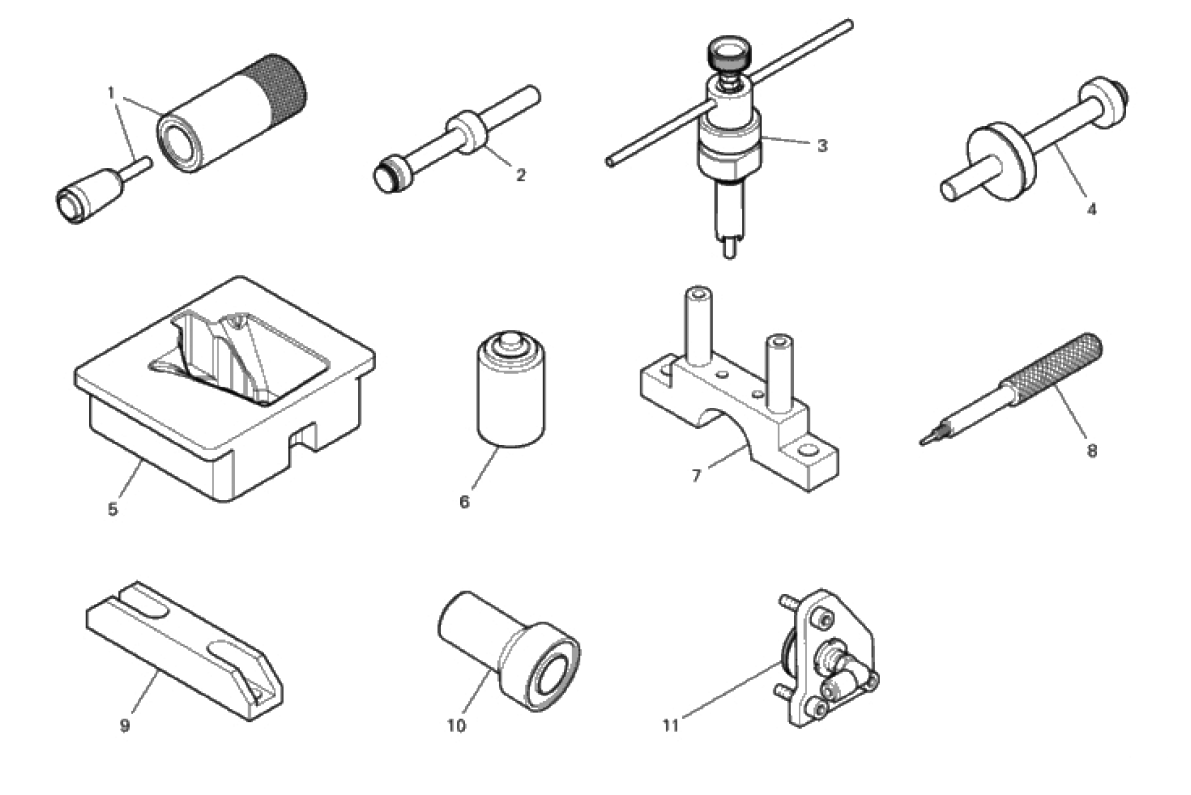 1
2
3
4
5
6
7
8
9
10
11