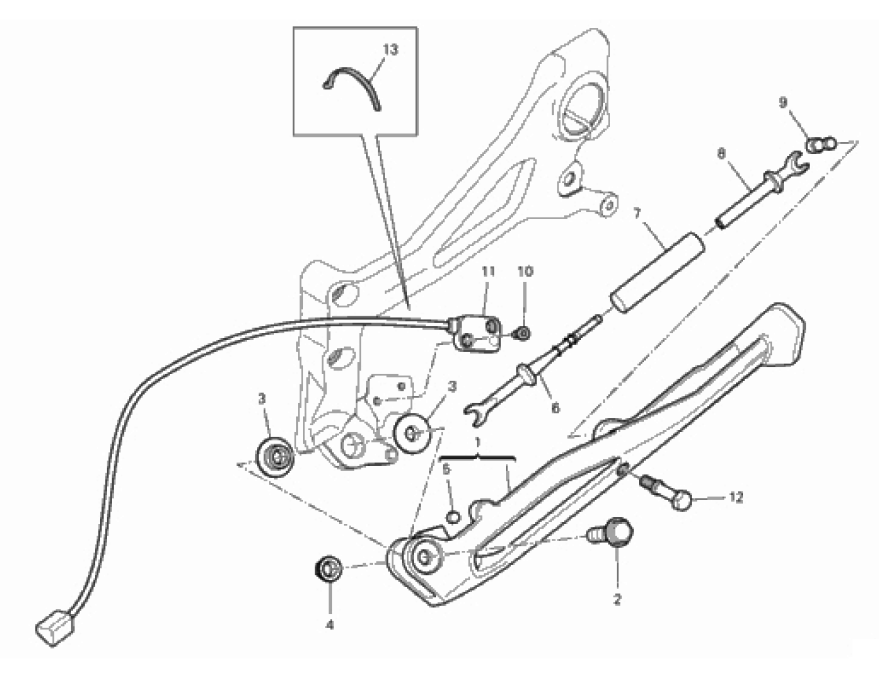 13
9
8
7
11
10
6
3
3
1
5
12
2
4