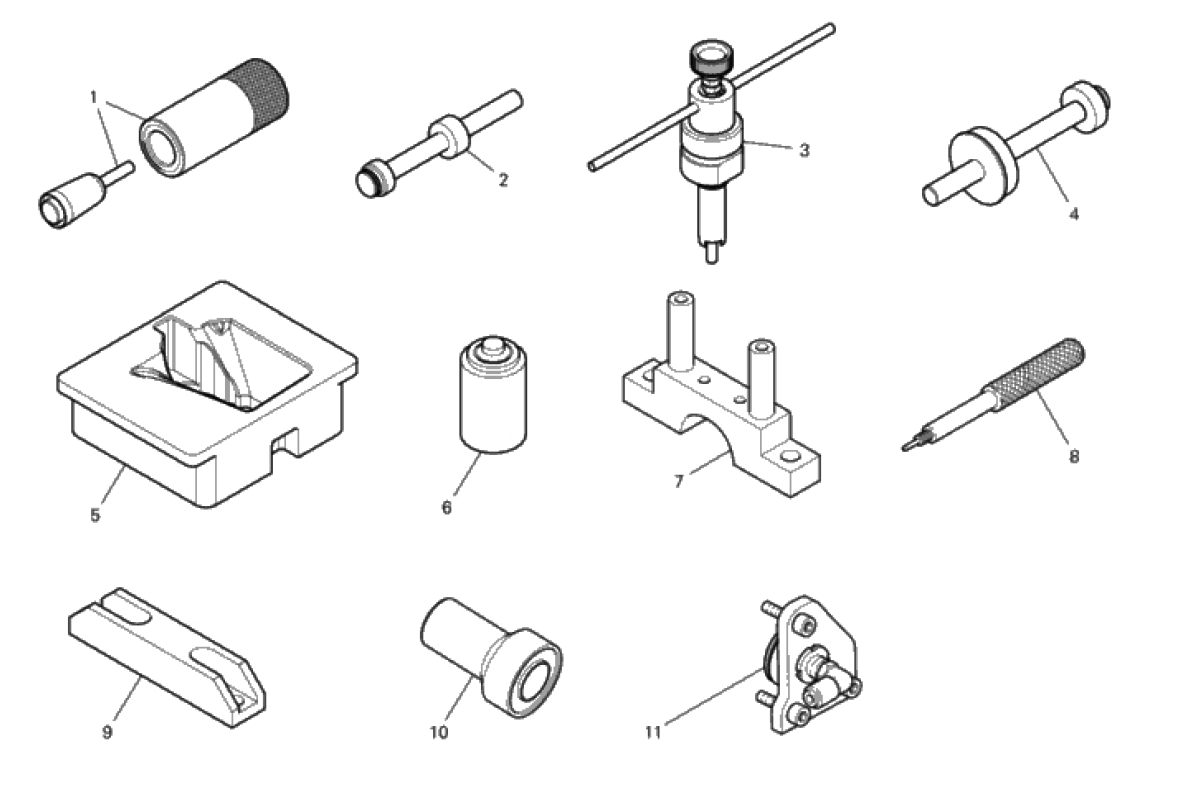 1
2
3
4
5
6
7
8
9
10
11