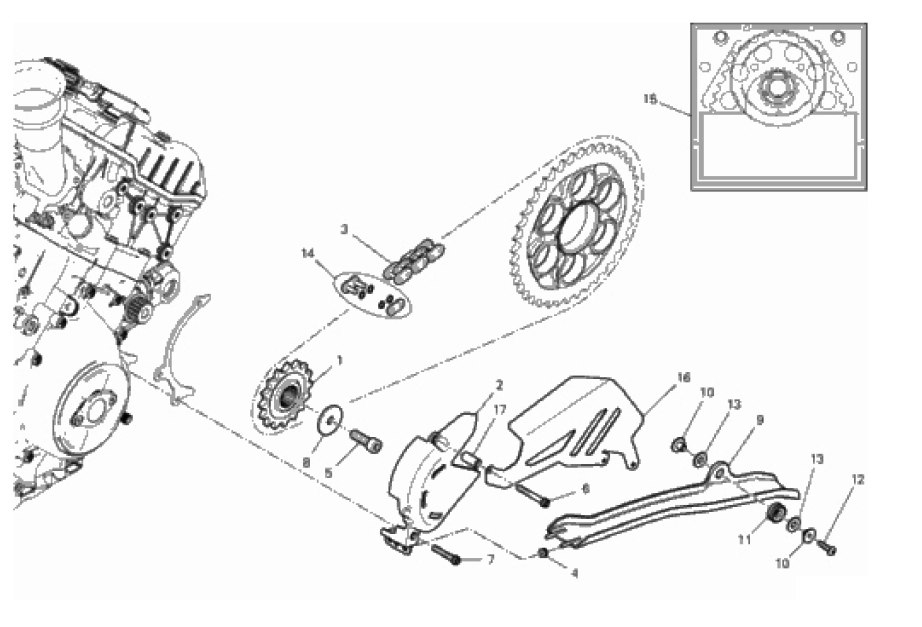 15
3
14
1
2
17
16
10
13
9
8
5
6
13
12
11
10
7
4