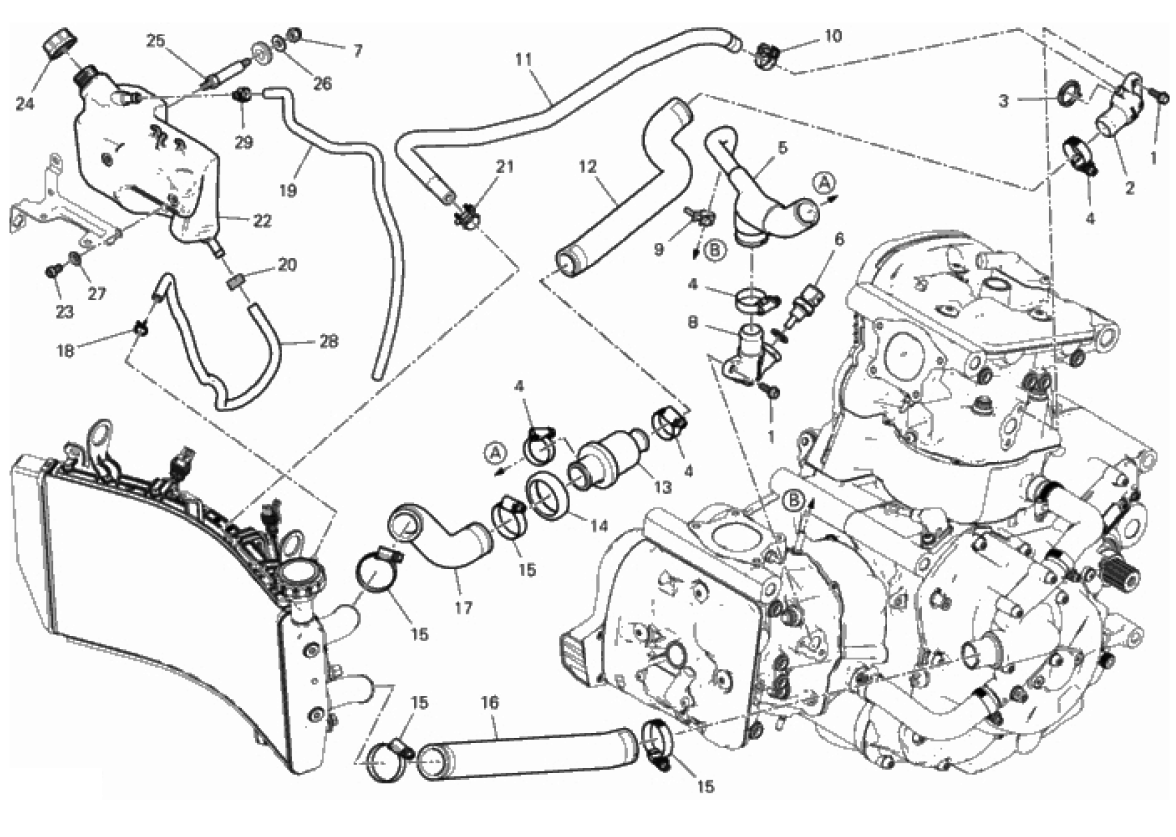 24
25
7
26
29
19
22
23
27
20
18
28
11
10
21
12
5
A
9
B
4
6
8
1
3
1
2
4
4
A
13
4
14
15
17
15
B
15
16
15