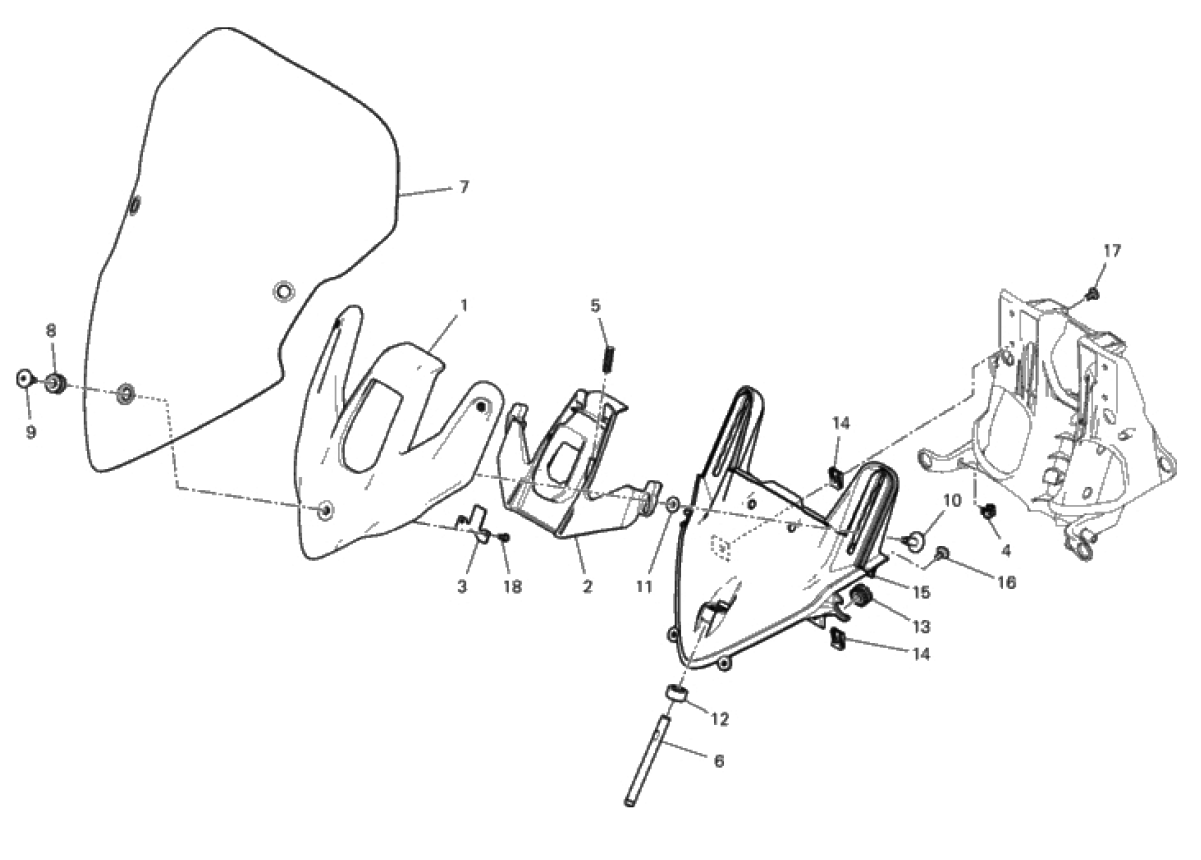 7
17
8
1
5
9
14
10
4
3
18
2
11
16
15
13
14
12
6