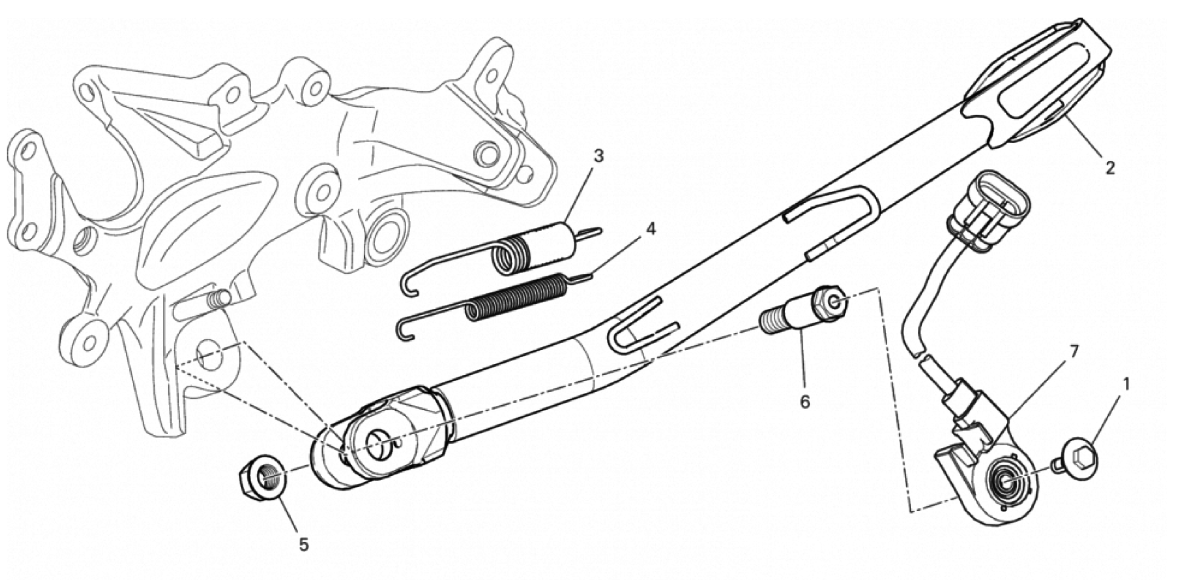 3
4
2
6
7
1
5