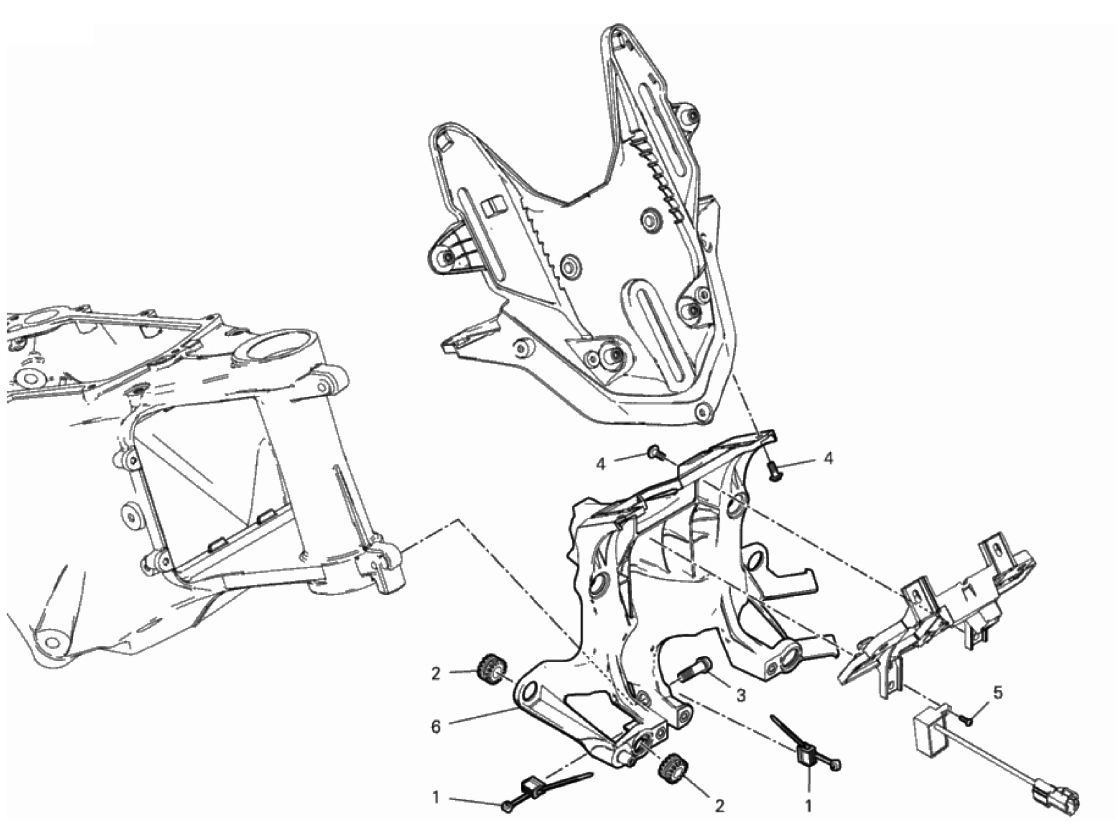 4
4
2
3
5
6
1
2
1