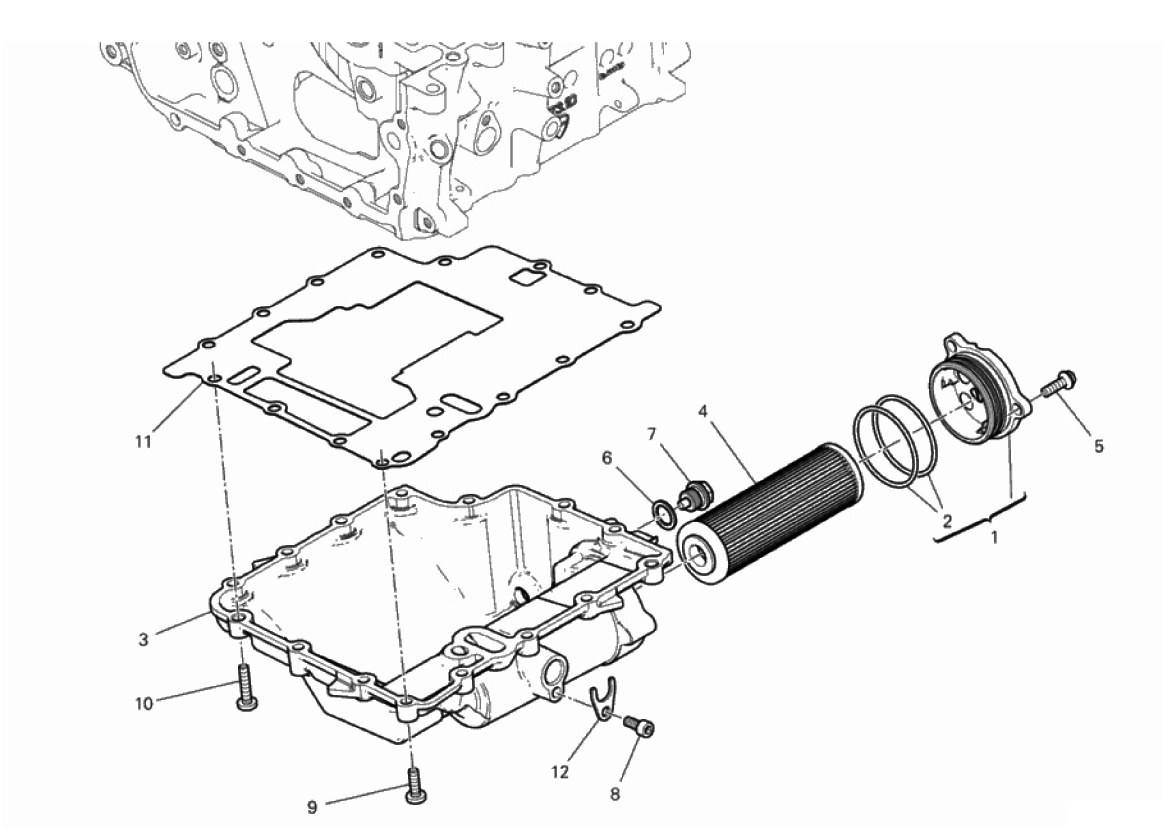 11
7
4
6
5
2
1
3
10
12
8
9