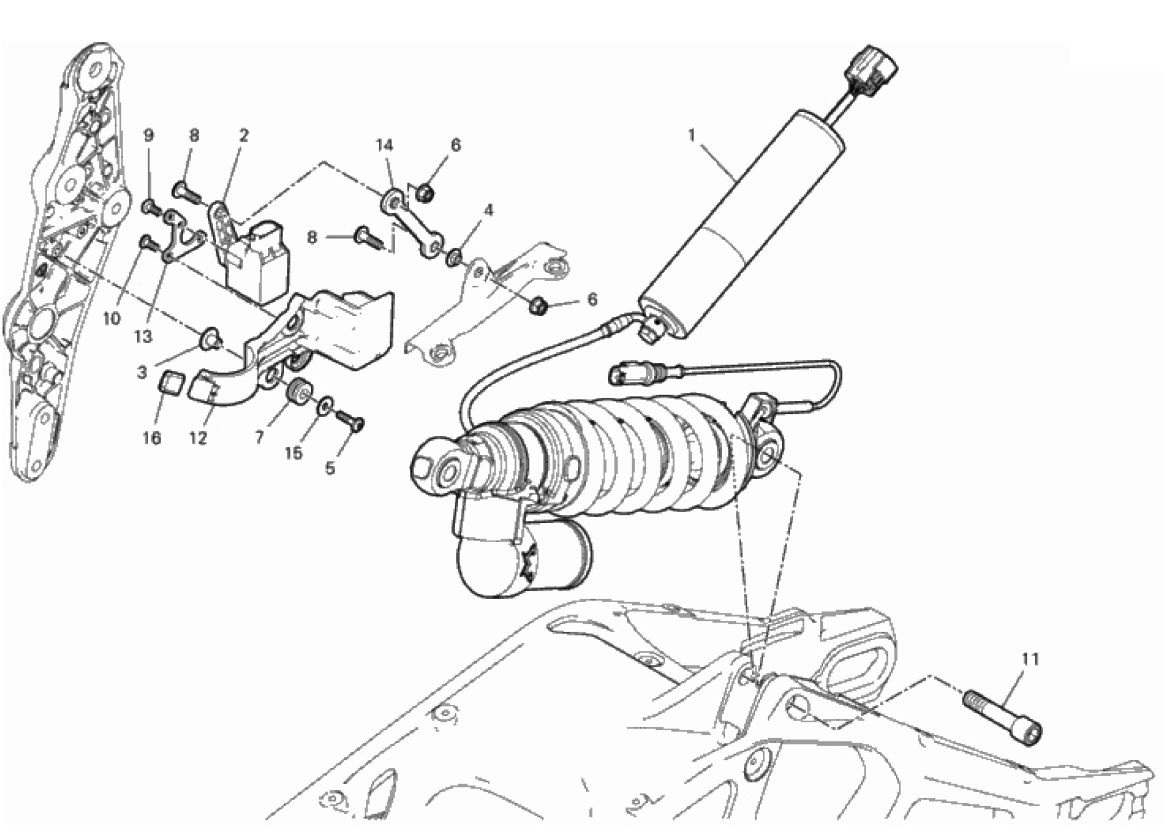 9
8
2
14
6
1
8
4
10
13
6
3
16
12
7
15
5
11