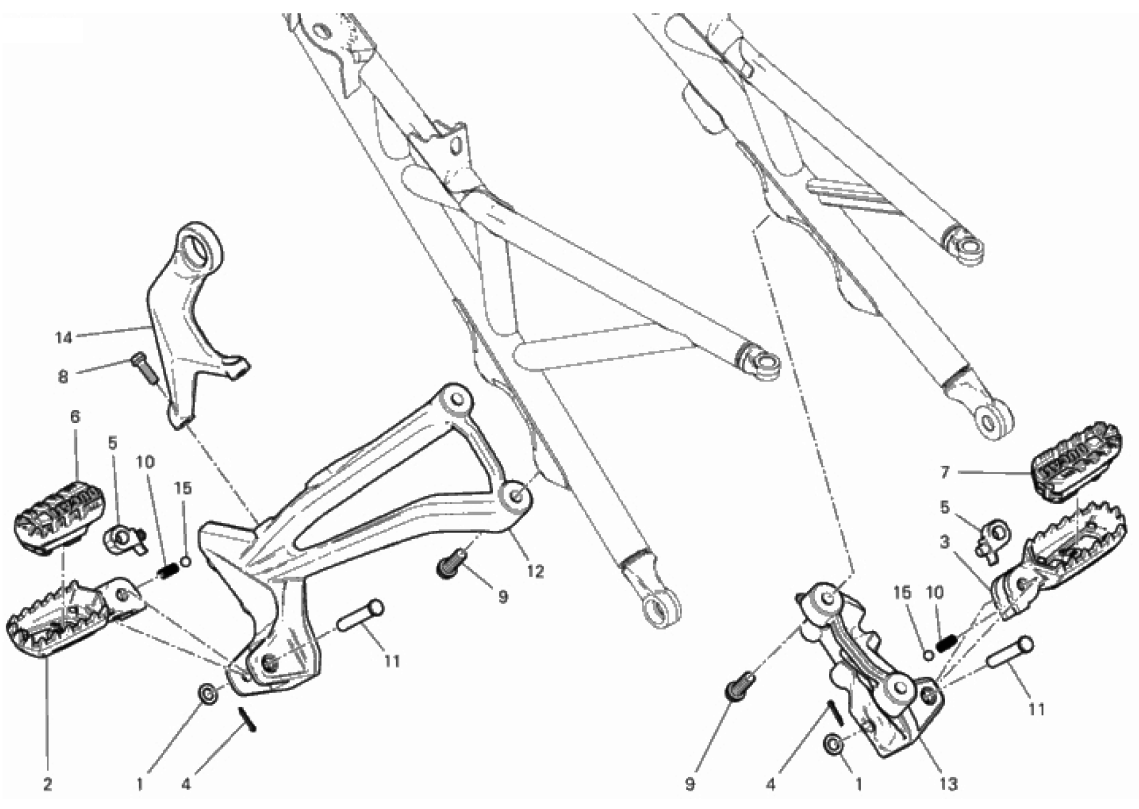 14
8
6
5
10
15
12
9
11
2
1
4
7
5
3
15
10
11
9
4
1
13