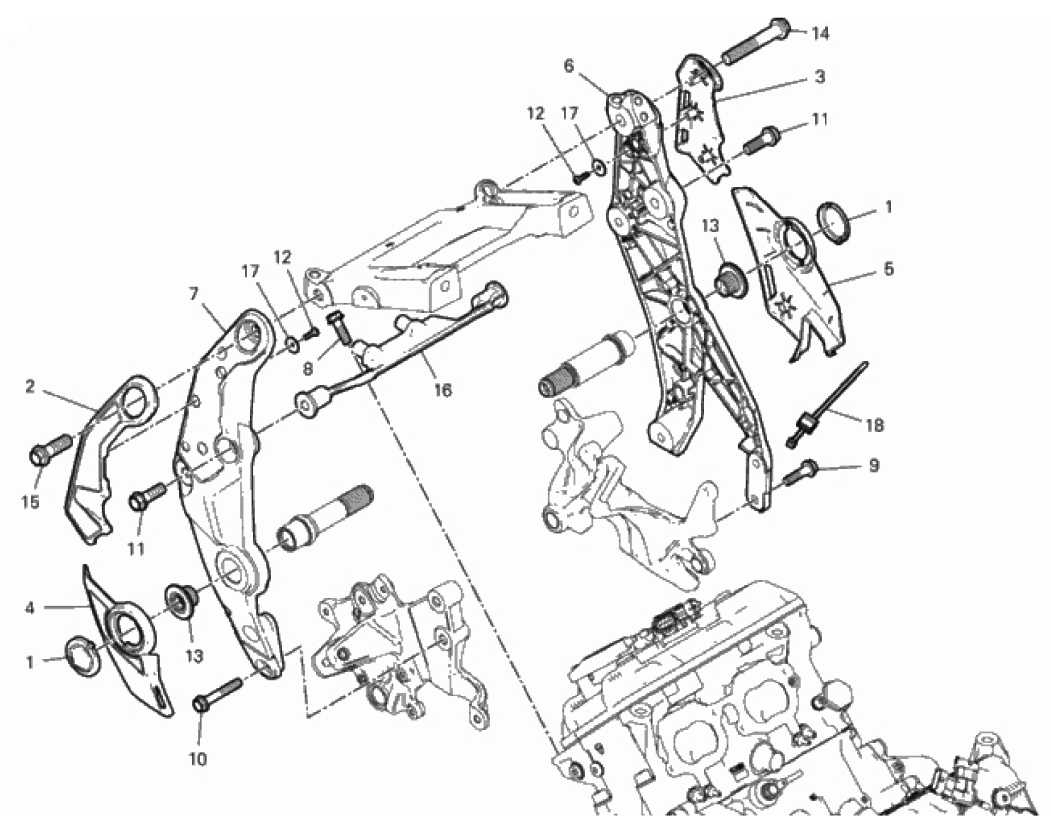 14
6
3
12
17
11
1
13
5
17
12
7
8
16
2
18
9
15
11
4
13
1
10