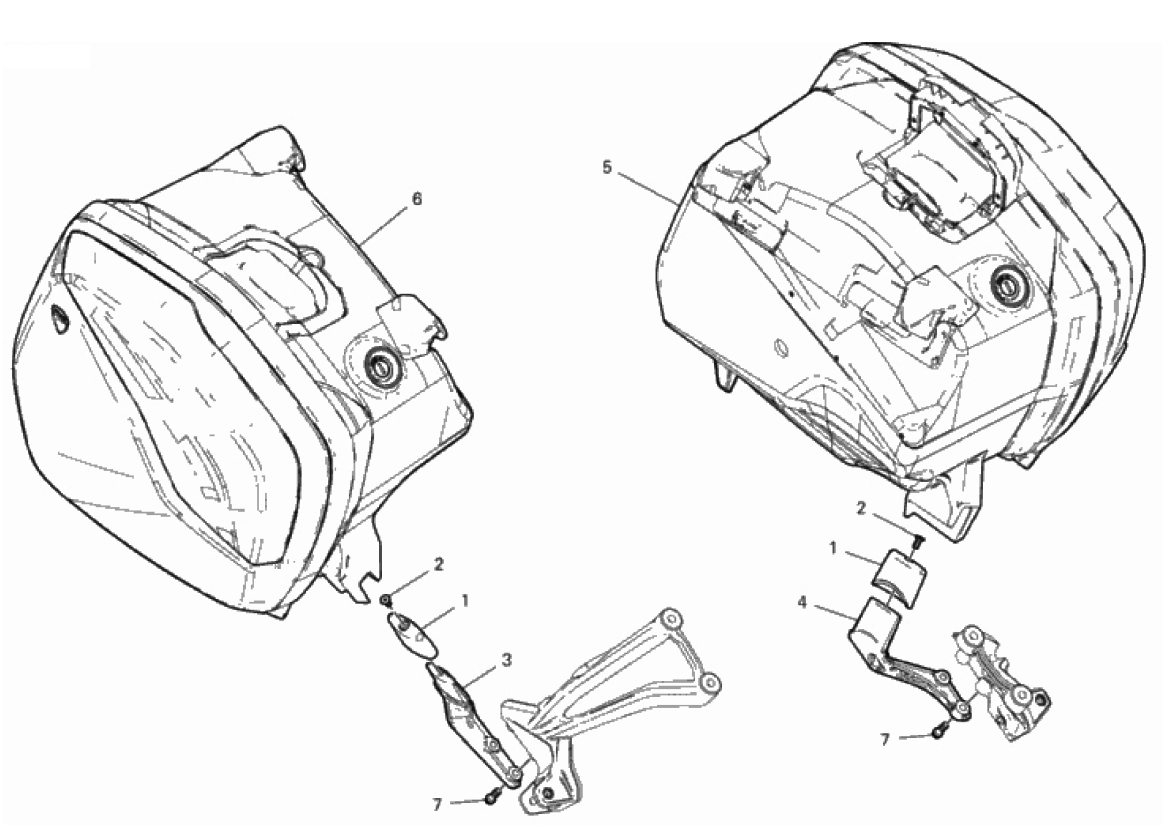 6
5
2
1
3
7
2
1
4
7