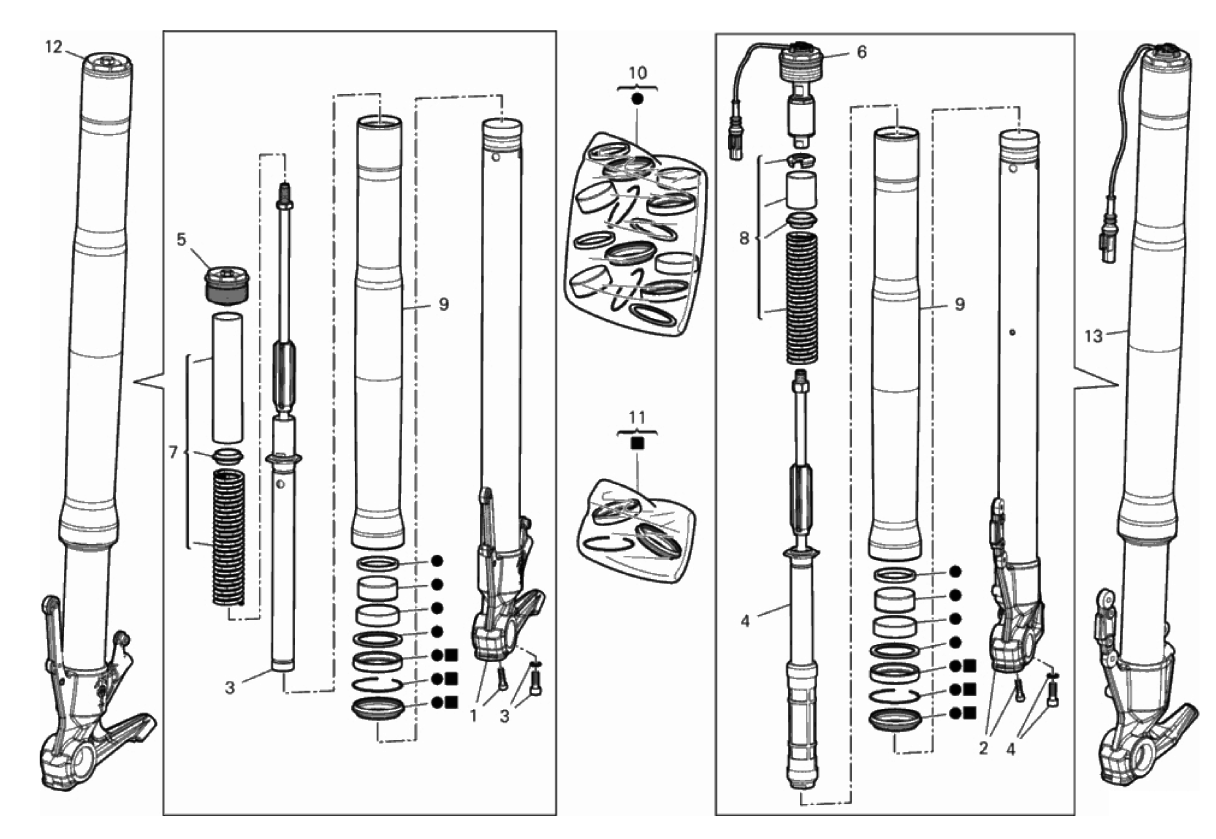 12
5
7
3
9
1
3
10
11
6
8
9
4
2
4
13