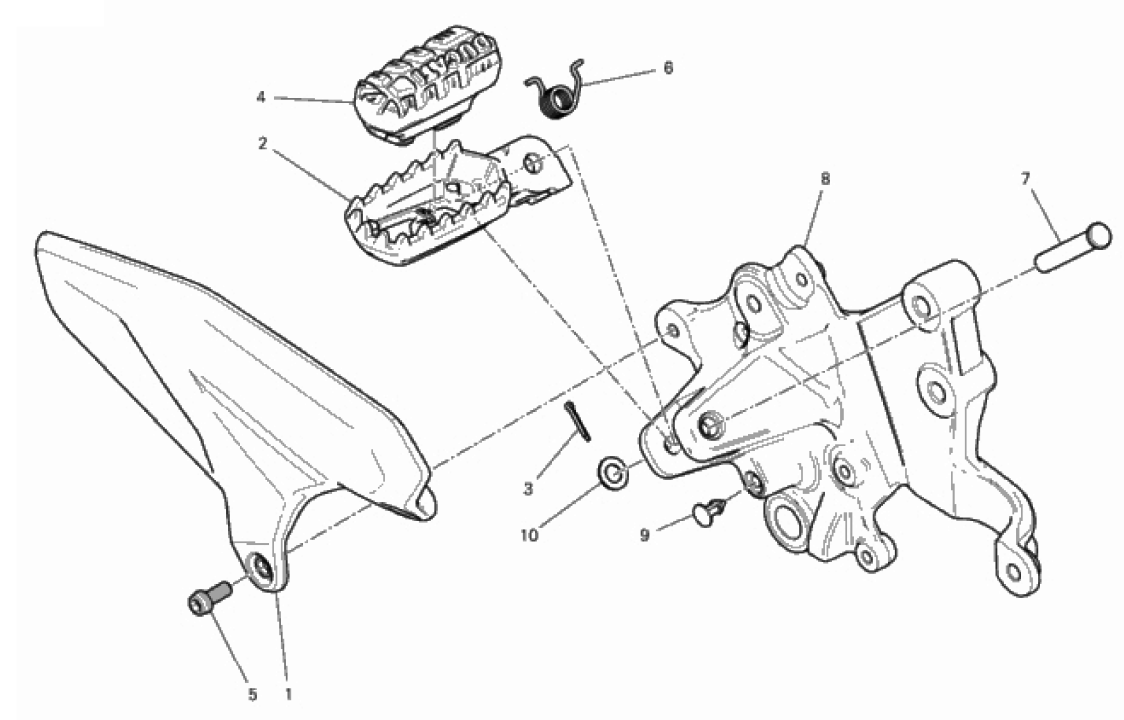 4
6
2
8
7
3
10
9
5
1