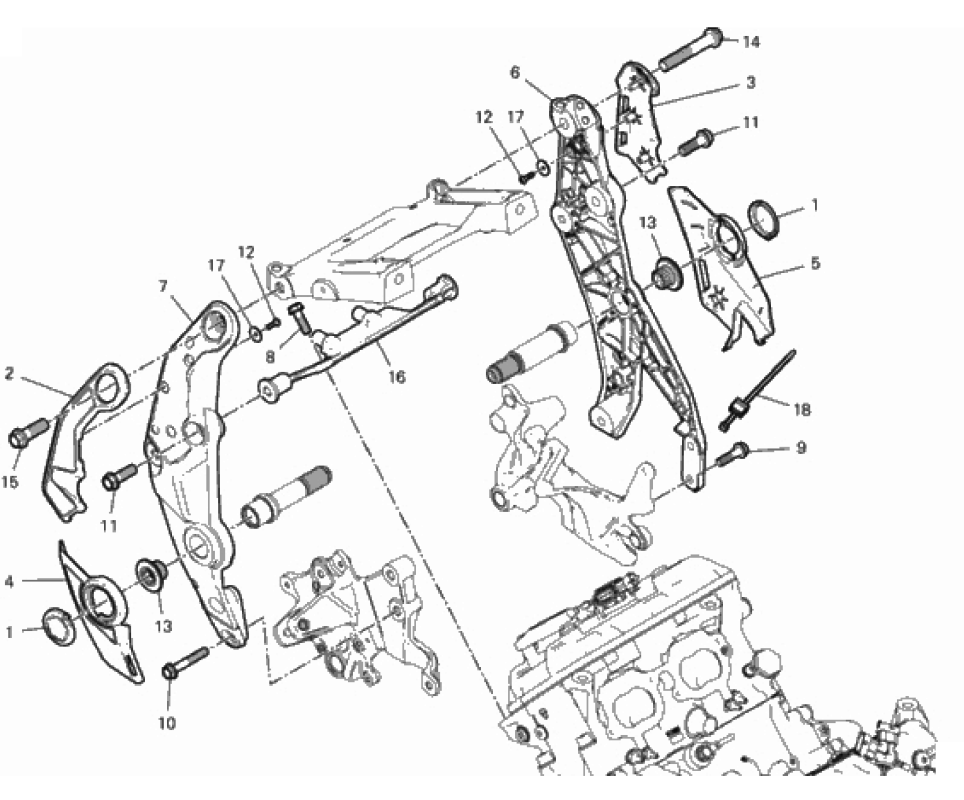 14
6
3
12
17
11
1
13
5
17
12
7
8
16
2
18
9
15
11
4
13
1
10