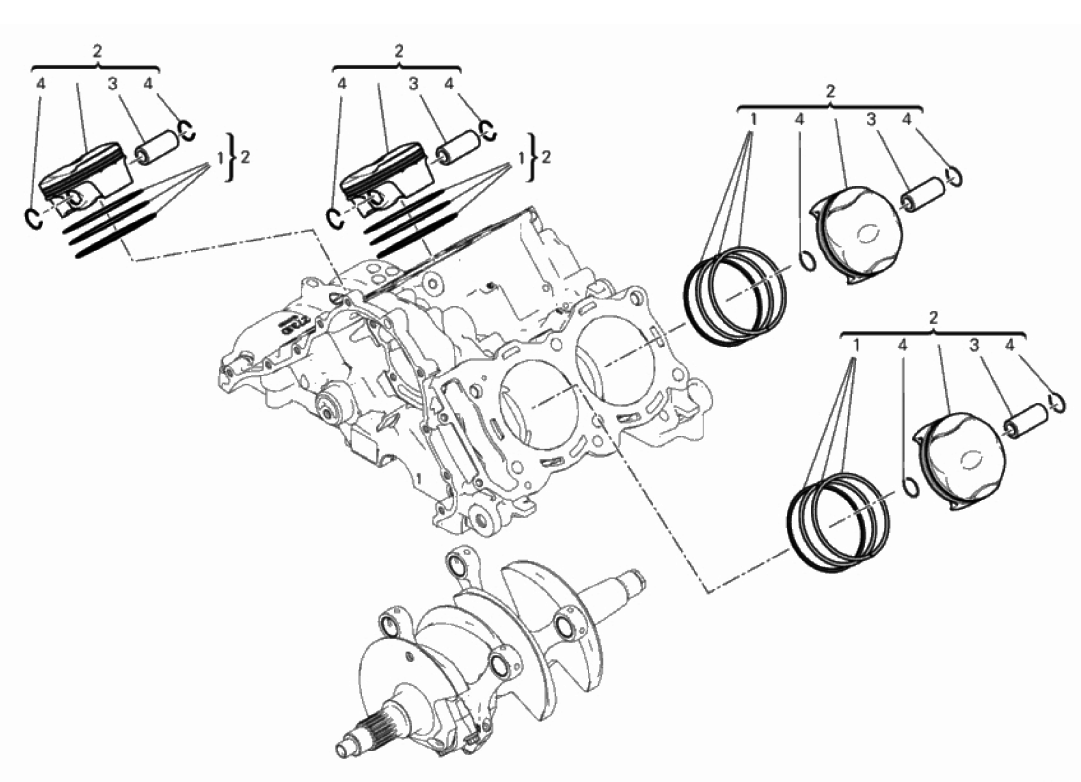 2
4 3 4
1 } 2
2
4 3 4
1 } 2
2
1 4 3 4
2
1 4 3 4