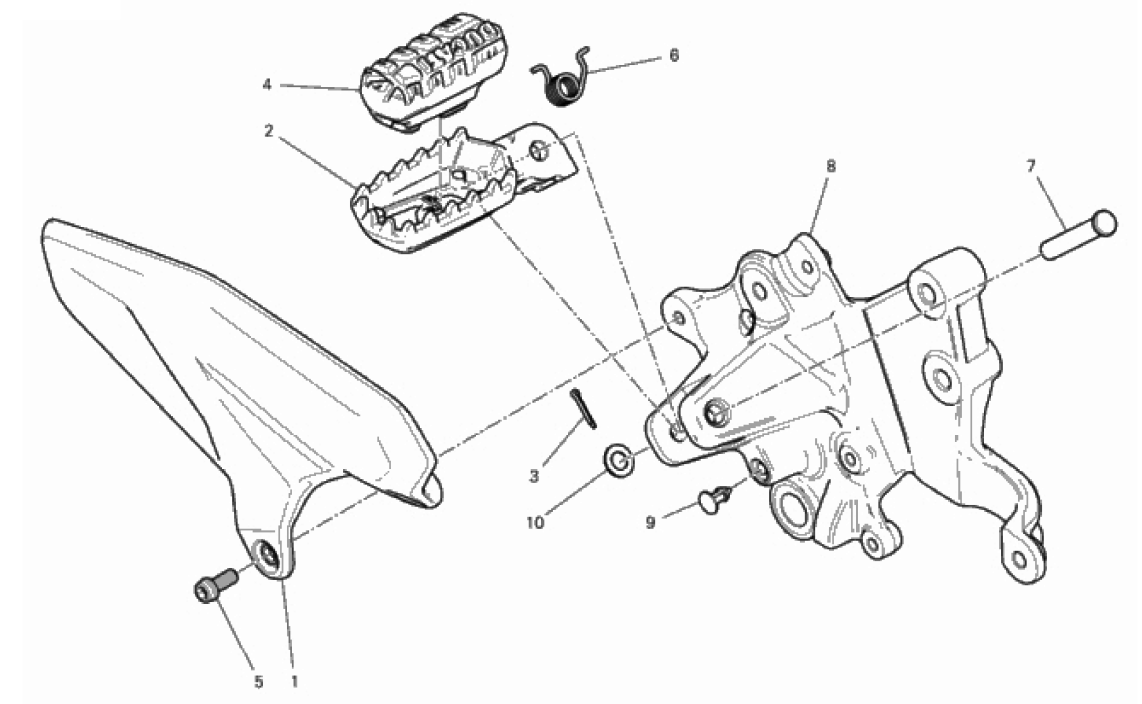 4
6
2
8
7
3
10
9
5
1