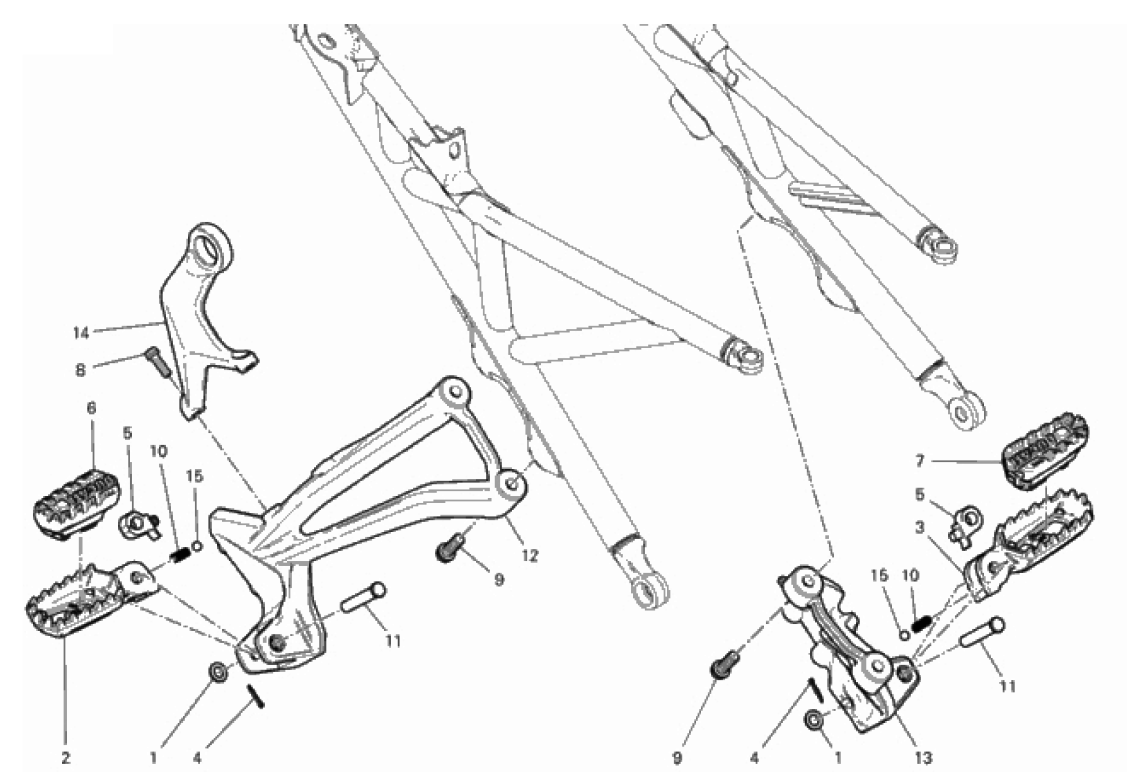 14
8
6
5
10
15
12
9
11
2
1
4
7
5
3
15
10
11
9
4
1
13