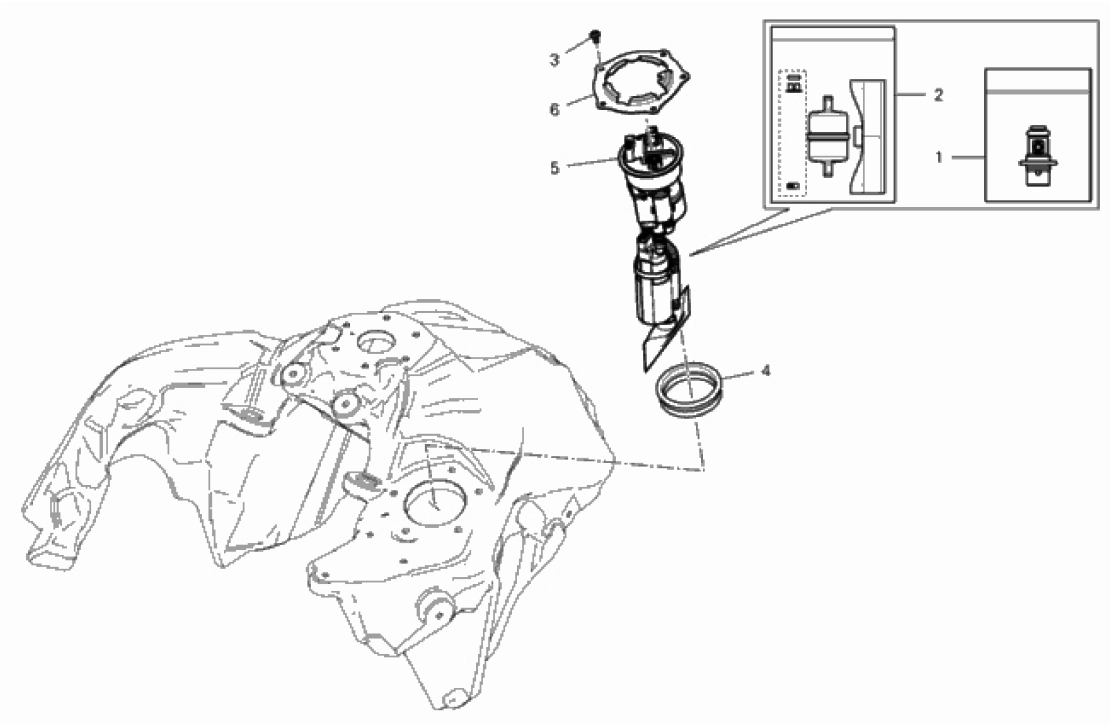 3
6
5
2
1
4