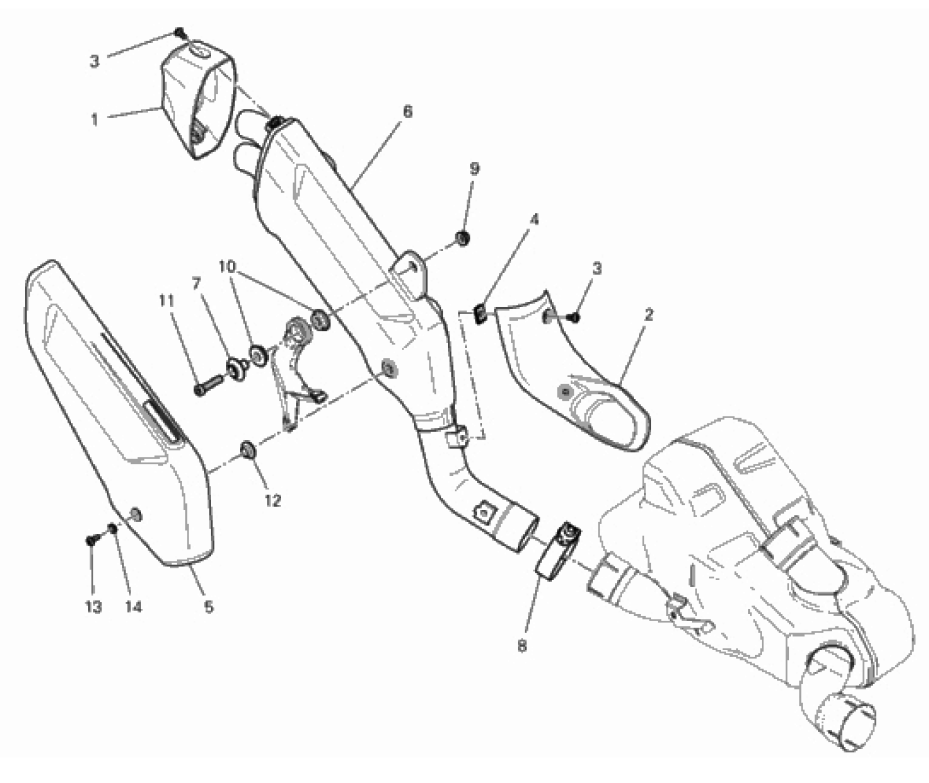 3
1
6
9
4
3
2
10
11
7
12
13
14
5
8