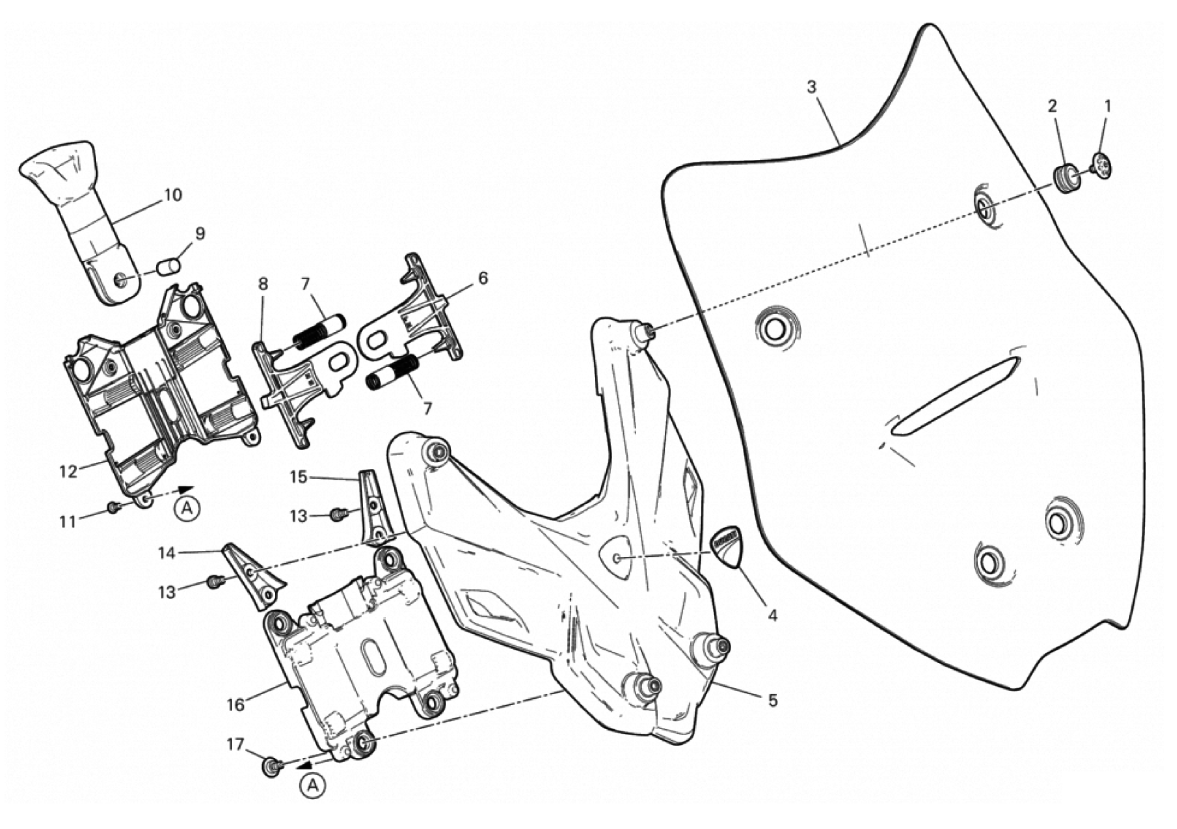 3
2
1
10
9
8
7
6
7
12
11
A
15
13
14
13
4
16
5
17
A