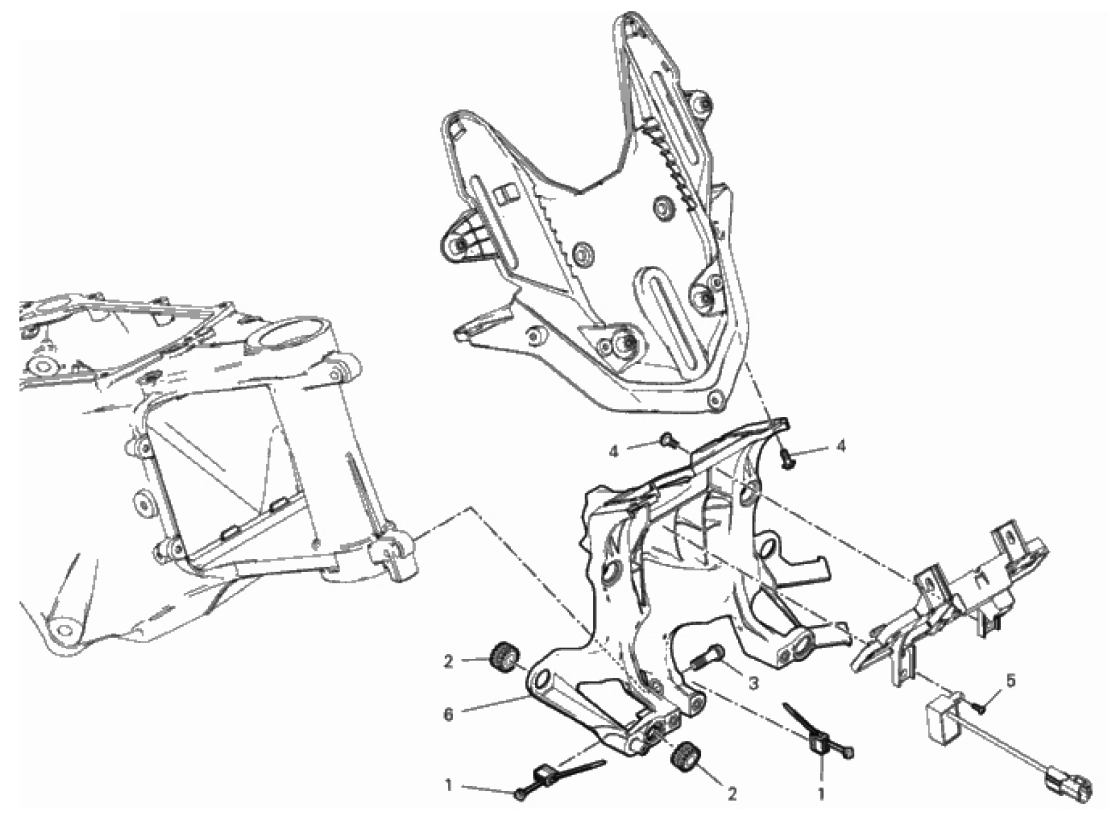 4
4
2
3
5
6
1
2
1