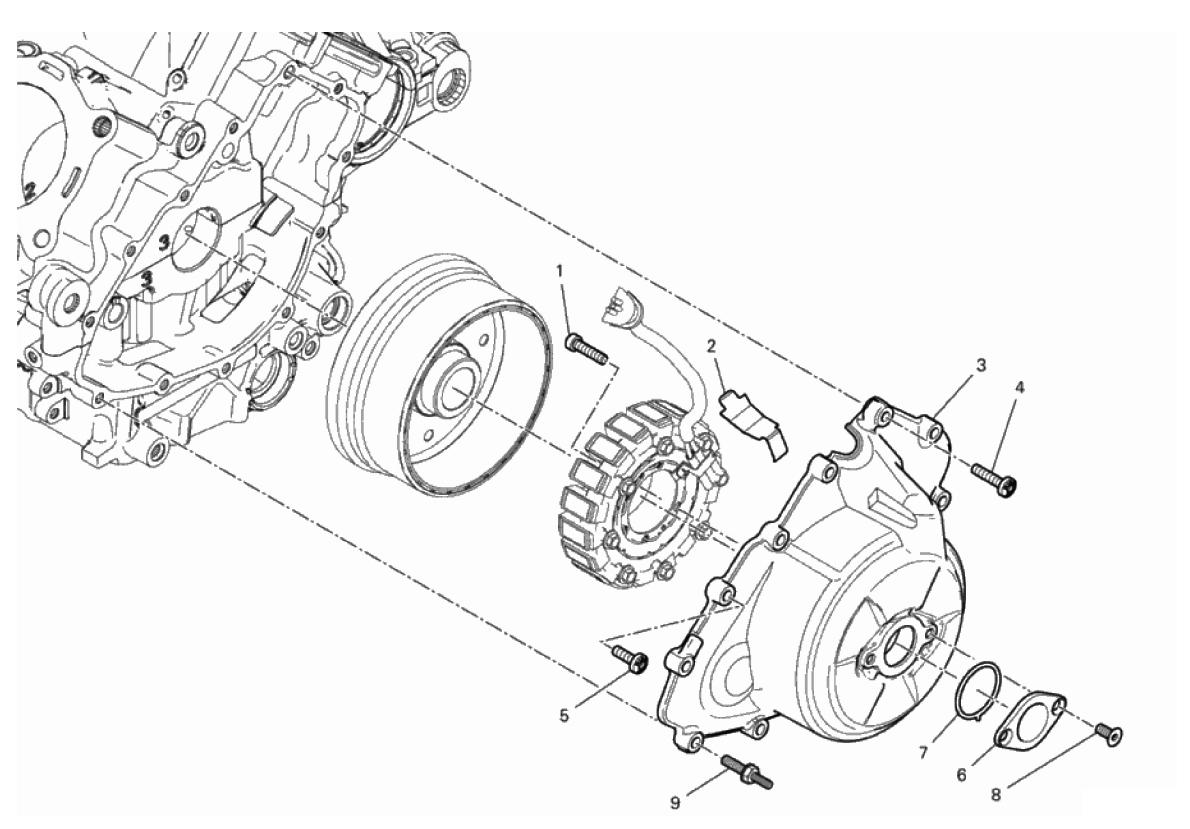 2
3
3
1
2
3
4
5
7
6
8
9