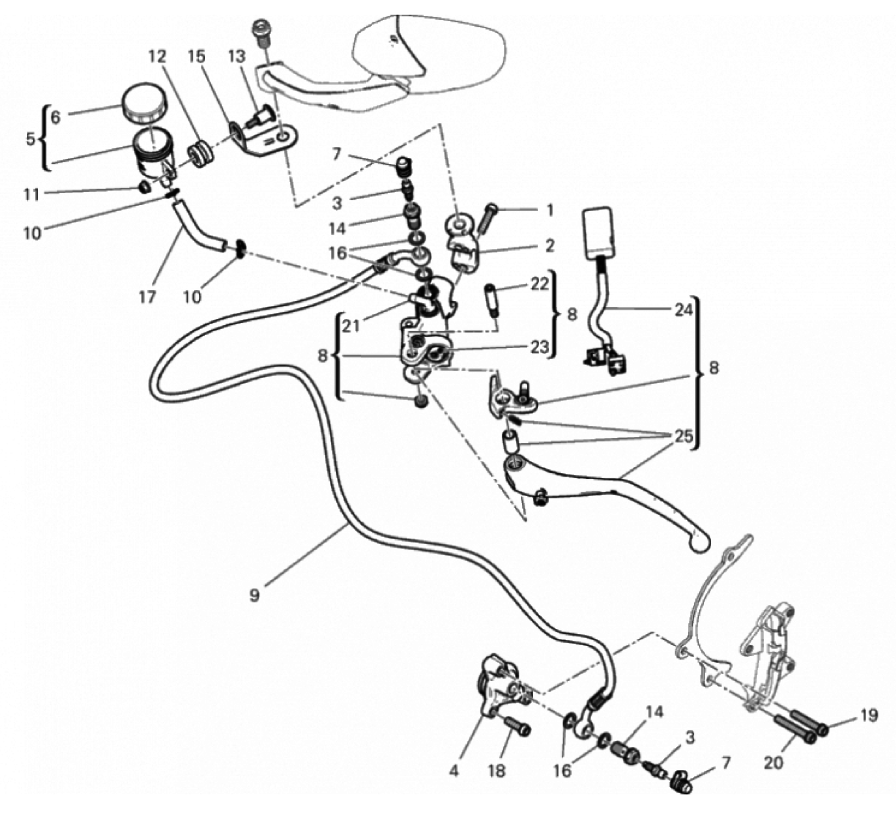 12
15
13
6
5
11
10
17
10
7
3
14
16
1
2
22
8
21
8
23
24
8
25
9
4
18
16
14
3
7
20
19