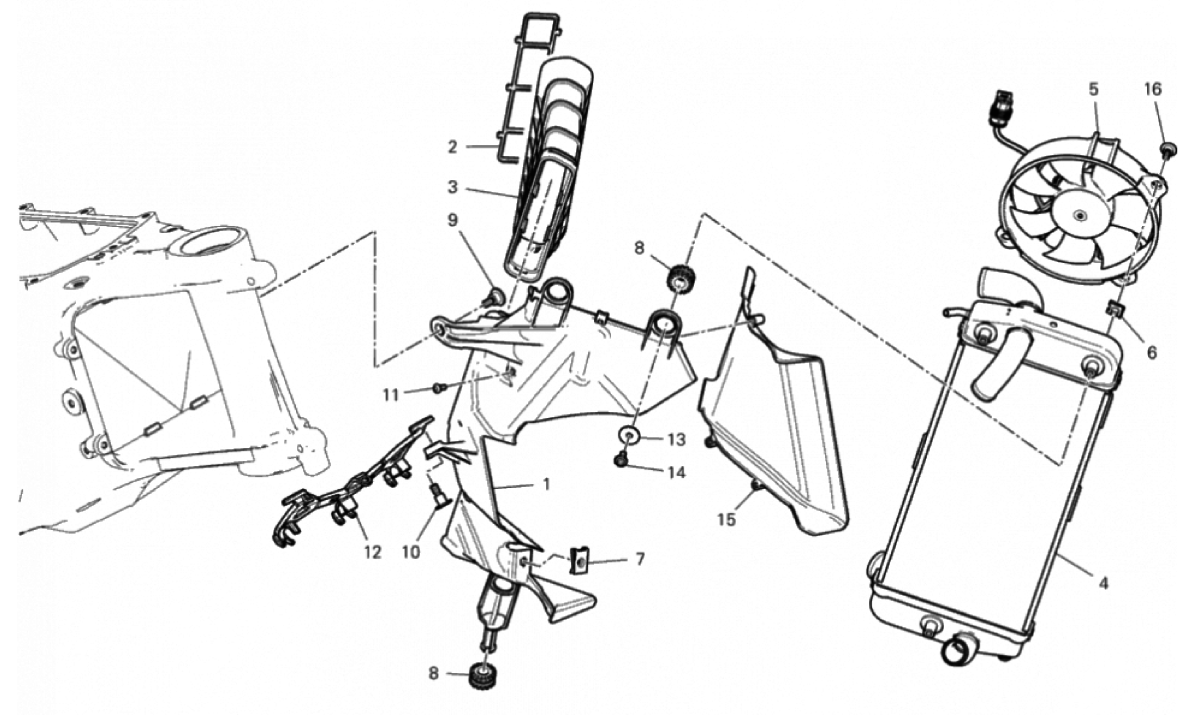 2
3
9
8
5
16
6
11
13
14
1
15
12
10
7
4
8