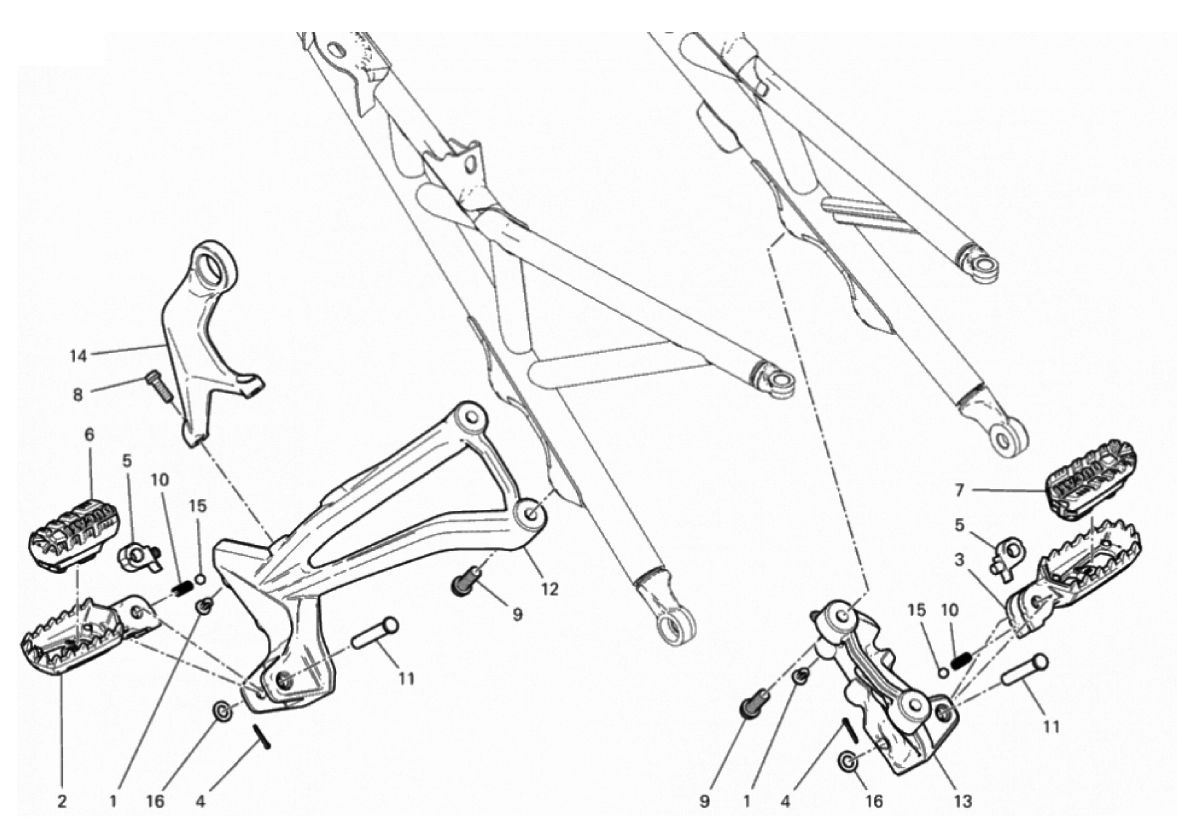 14
8
6
5
10
15
12
9
11
2
1
16
4
7
5
3
15
10
11
9
1
4
16
13