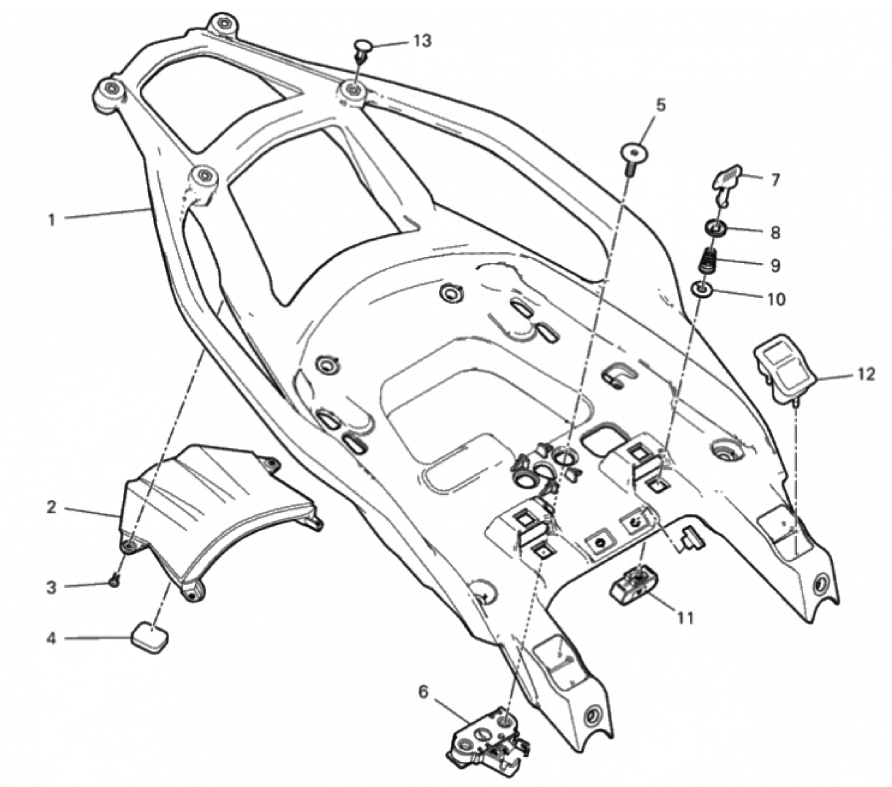 13
5
7
8
9
10
12
1
2
3
4
11
6