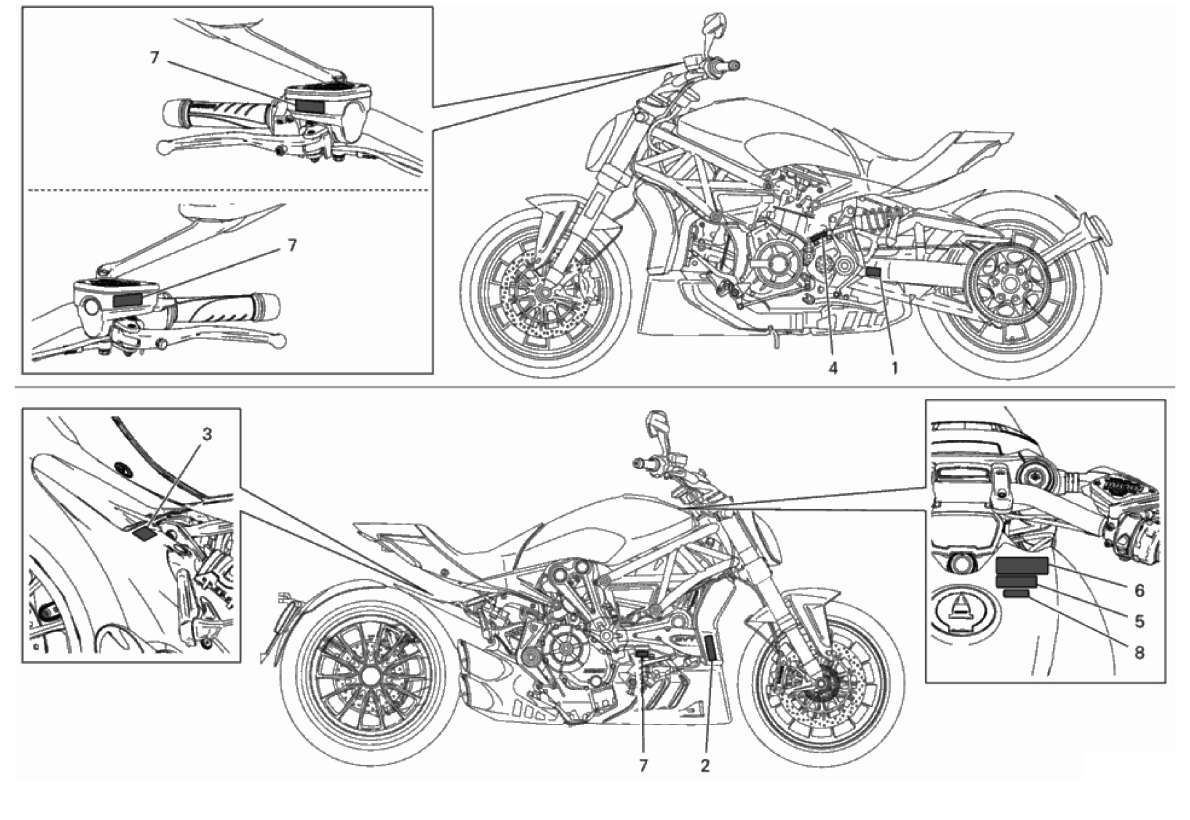 7
7
4
1
3
6
5
8
7
2