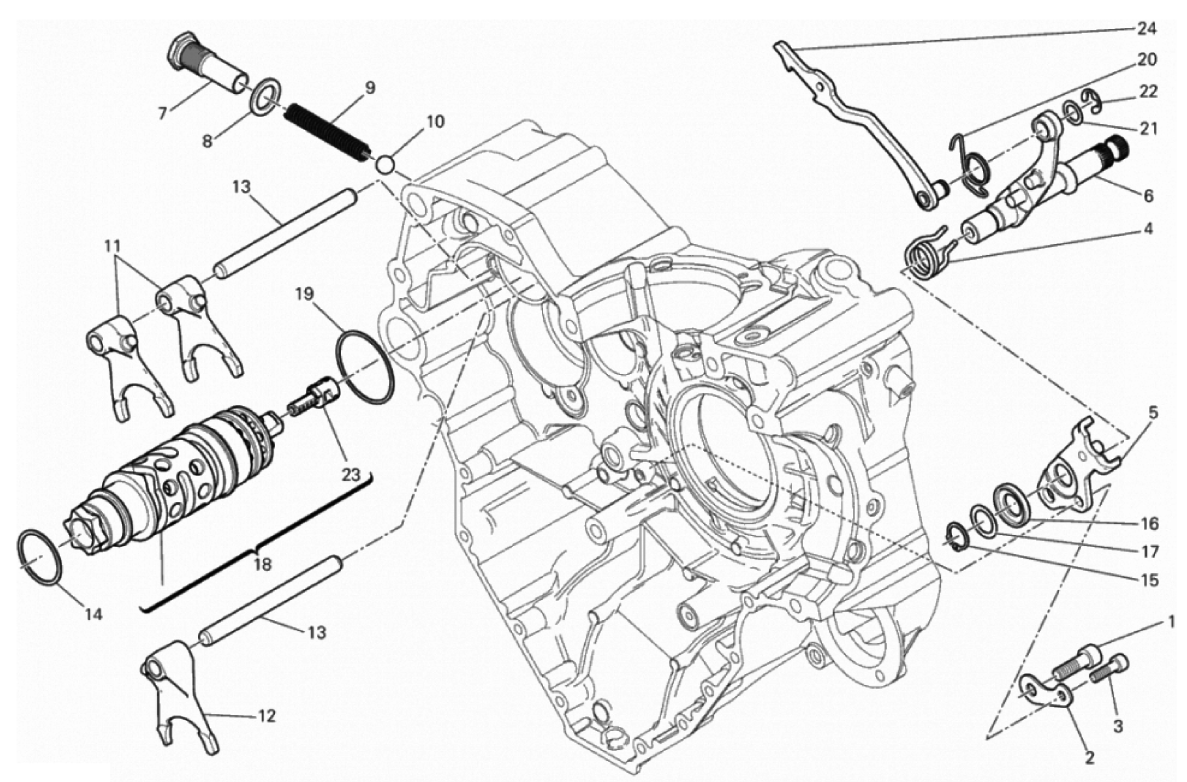 24
20
22
21
6
4
7
8
9
10
13
11
19
23
18
14
13
12
5
16
17
15
1
3
2