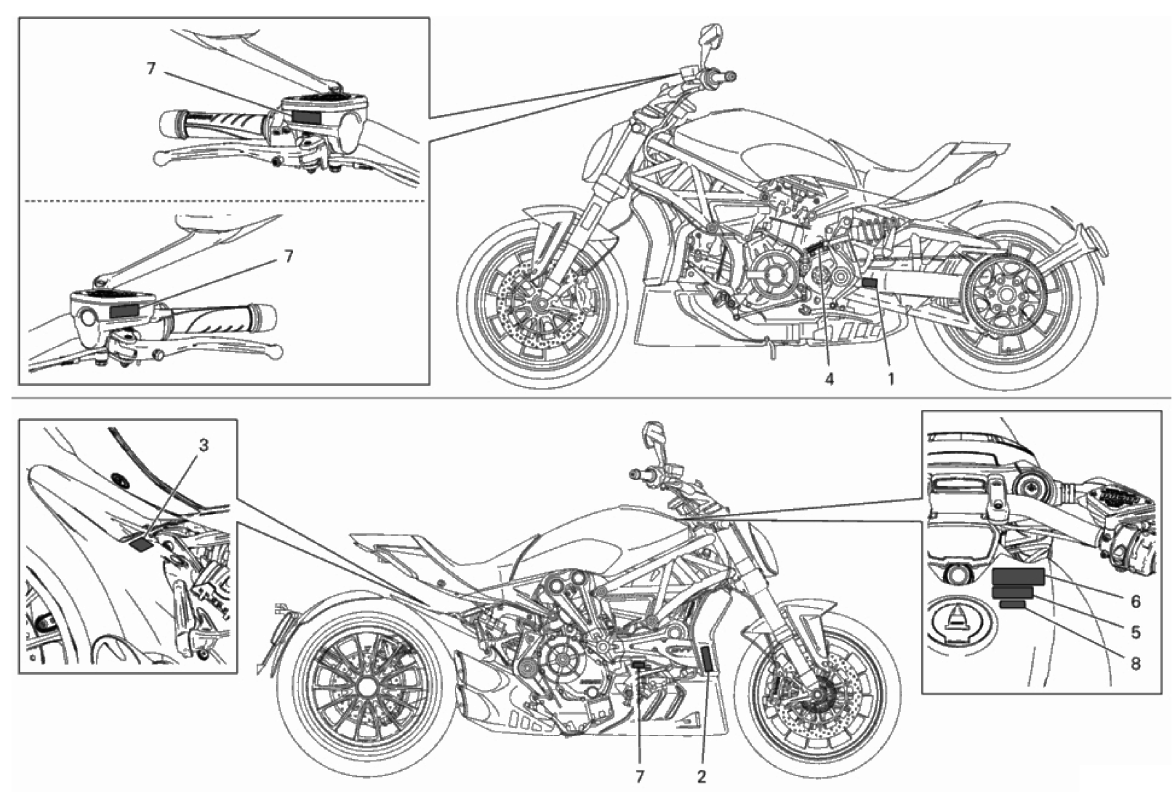 7

7

4

1

3

6

5

8

7

2