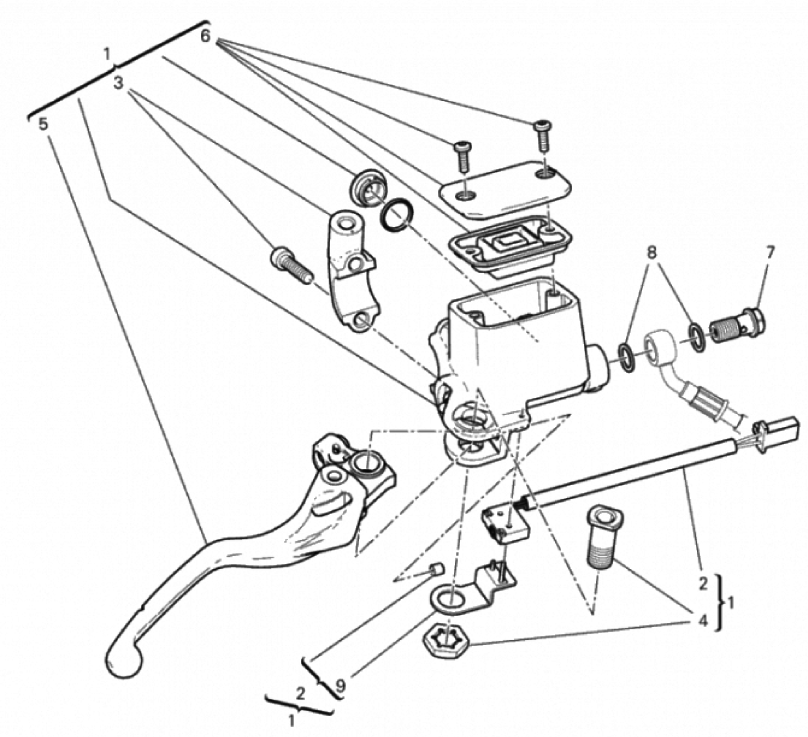 1
6
3
5
8
7
2
1
4
9
2
1