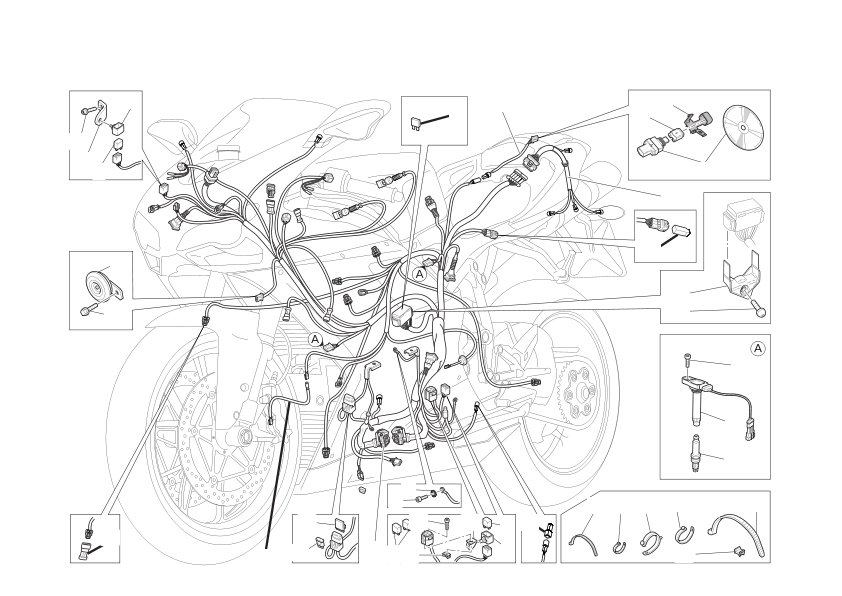 A

A

A