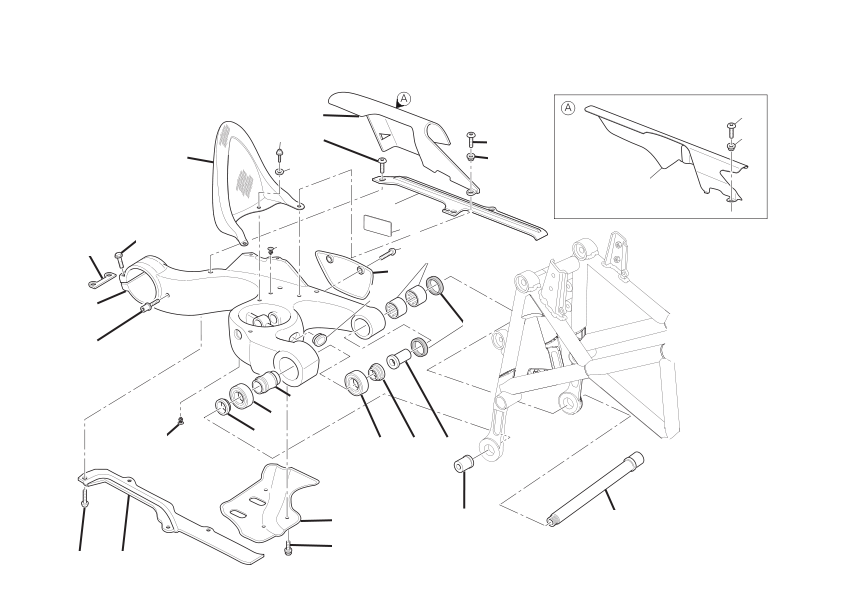 A

A