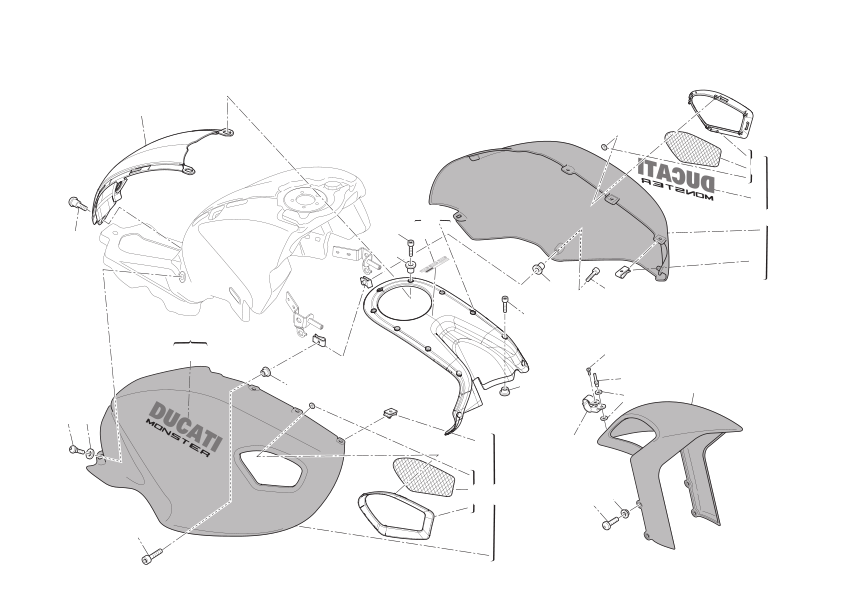 DUCATI
MONSTER

DUCATI
MONSTER