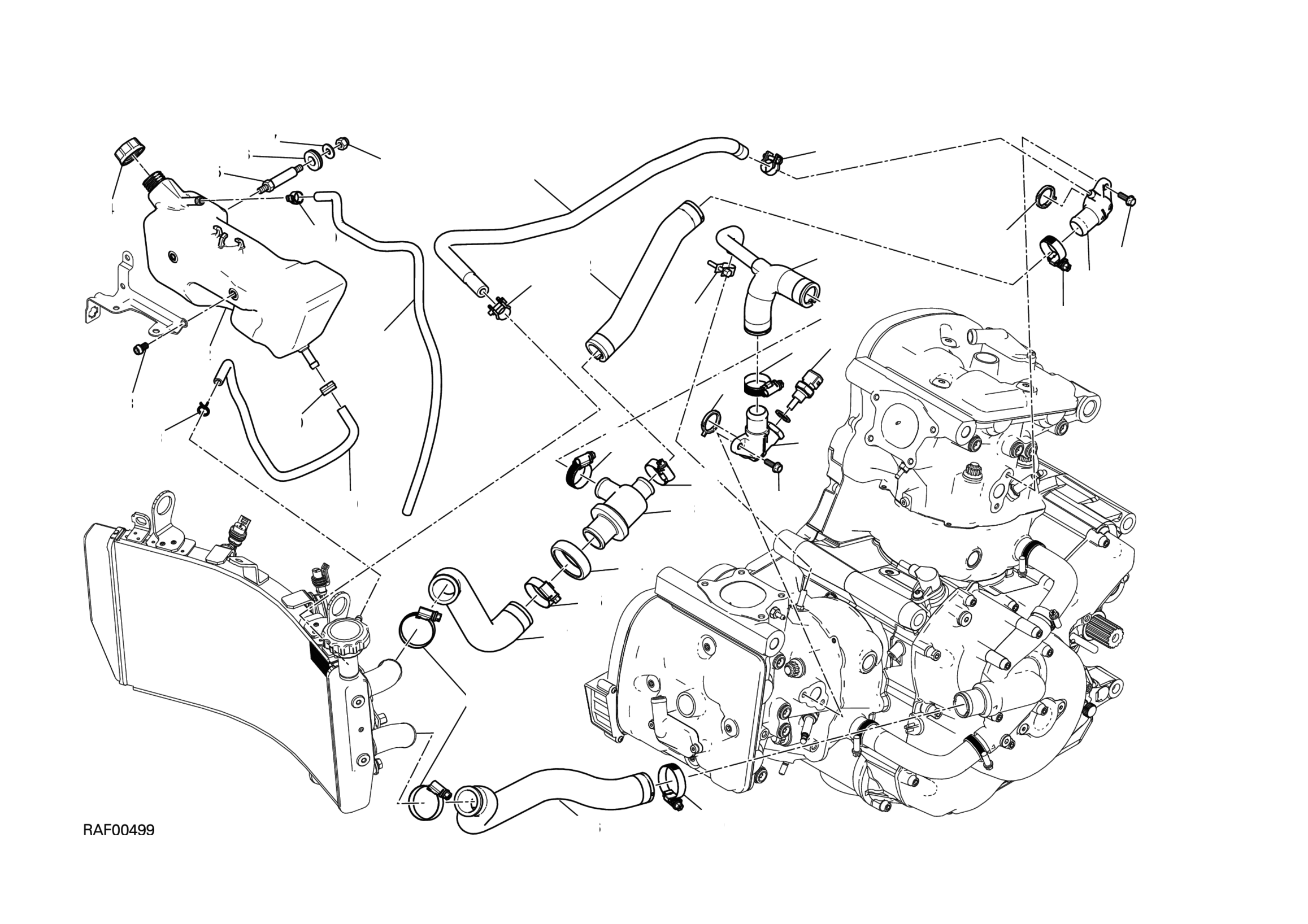 RAF00499