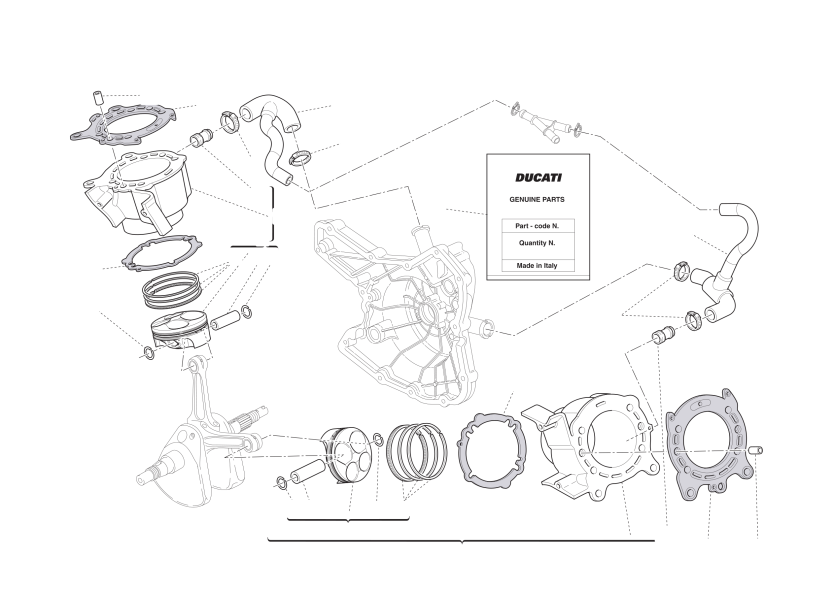 DUCATI

GENUINE PARTS

Part - code N.

Quantity N.

Made in Italy