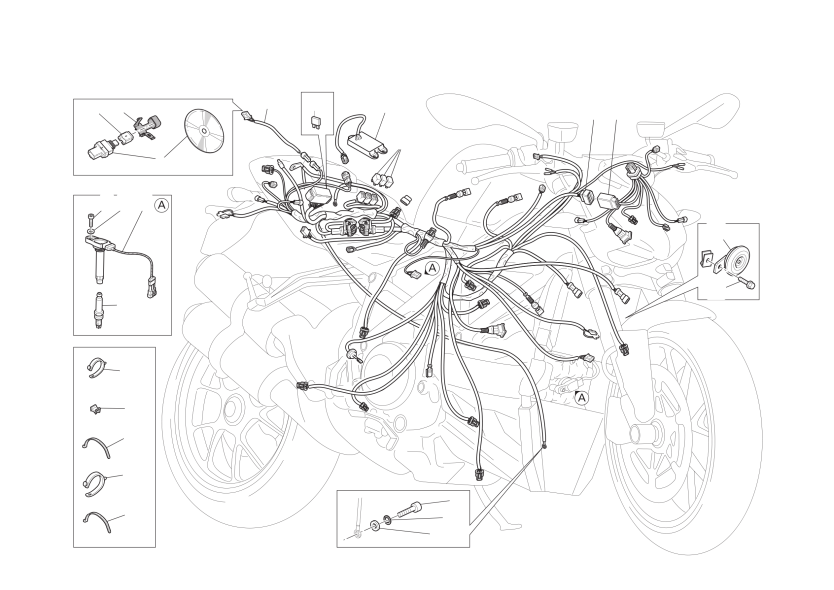 A

A

A