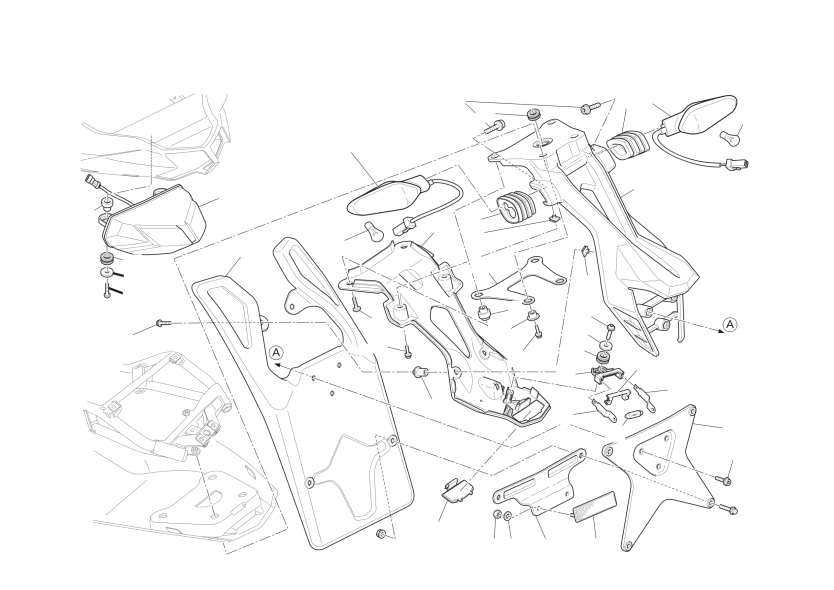 A

A