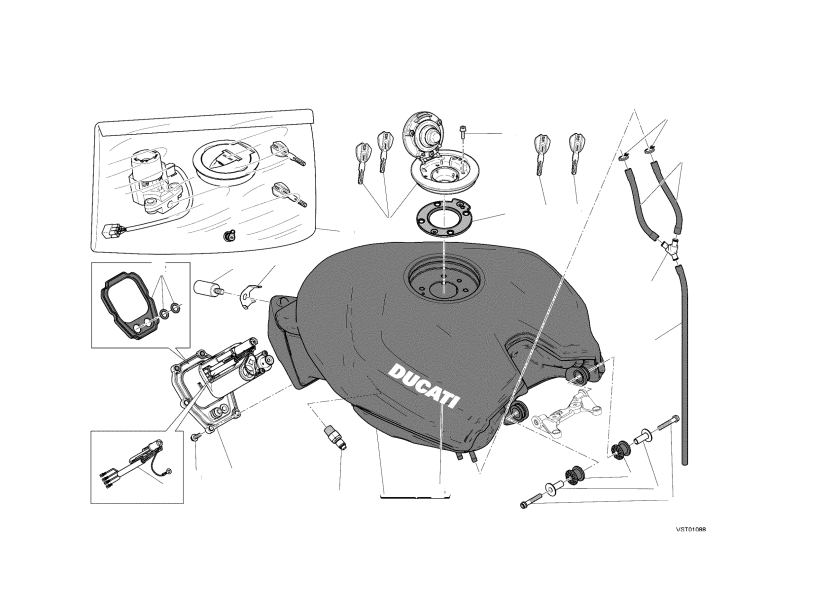 DUCATI

VST01088